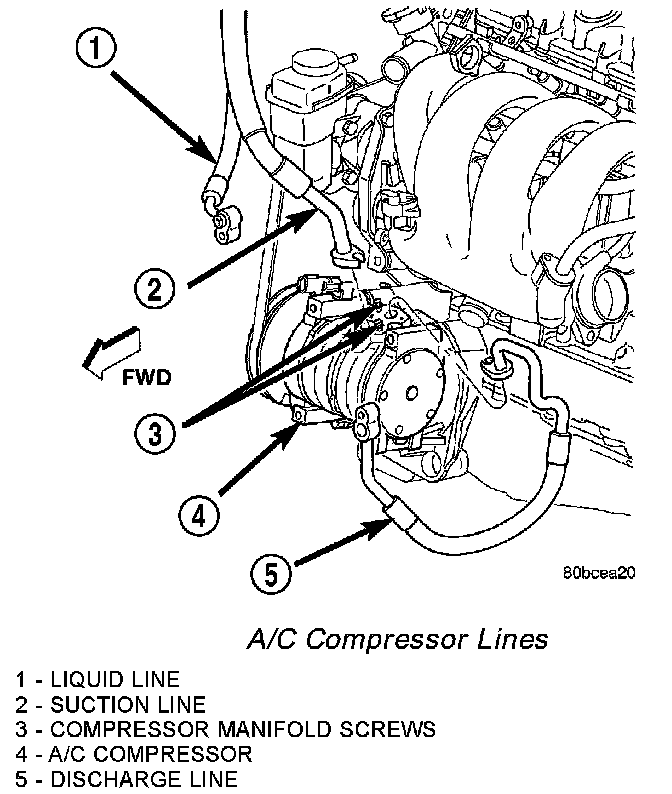 1

2

FWD

3

4

5

80bcea20

A/C Compressor Lines

1 - LIQUID LINE
2 - SUCTION LINE
3 - COMPRESSOR MANIFOLD SCREWS
4 - A/C COMPRESSOR
5 - DISCHARGE LINE