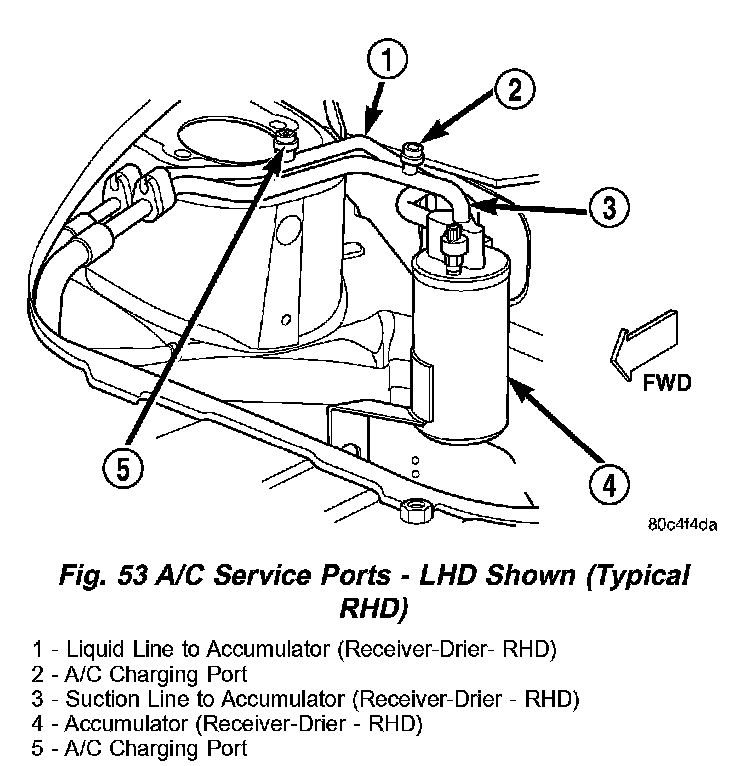 1
2
3
FWD
5
4
80c4f4da

Fig. 53 A/C Service Ports - LHD Shown (Typical RHD)

1 - Liquid Line to Accumulator (Receiver-Drier- RHD)
2 - A/C Charging Port
3 - Suction Line to Accumulator (Receiver-Drier - RHD)
4 - Accumulator (Receiver-Drier - RHD)
5 - A/C Charging Port