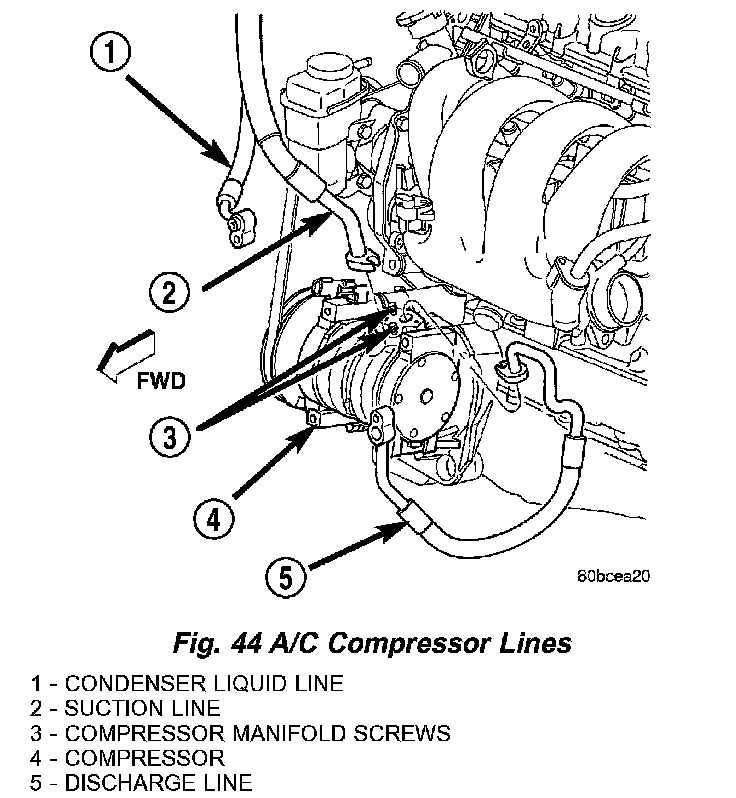 1

2

FWD

3

4

5

80bcea20

Fig. 44 A/C Compressor Lines

1 - CONDENSER LIQUID LINE
2 - SUCTION LINE
3 - COMPRESSOR MANIFOLD SCREWS
4 - COMPRESSOR
5 - DISCHARGE LINE