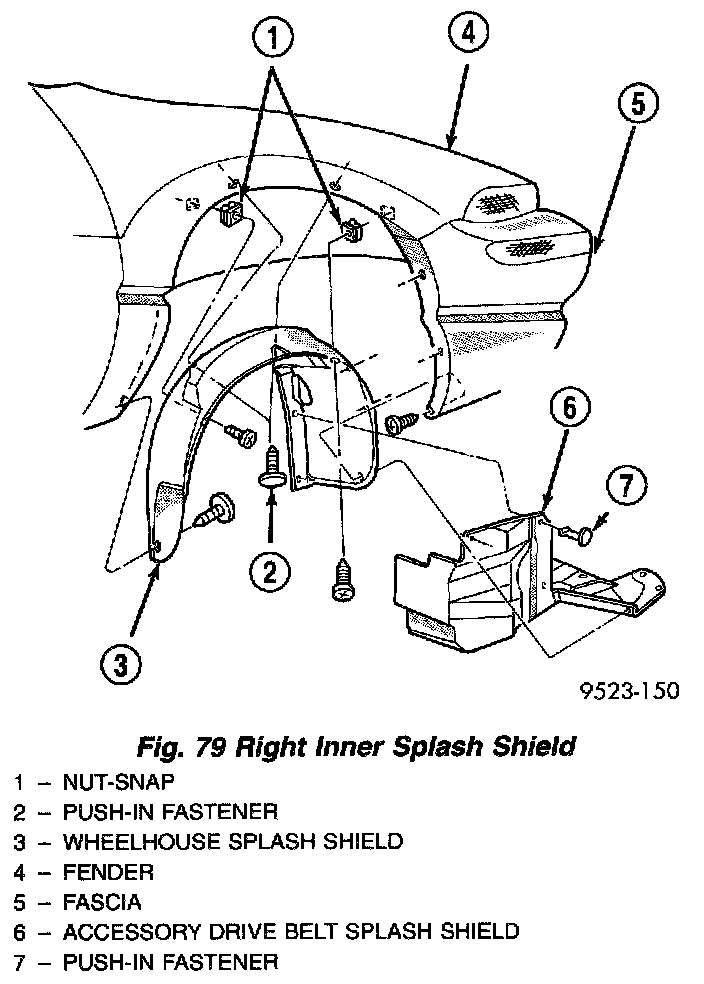 1
4
5
6
7
2
3
9523-150

Fig. 79 Right Inner Splash Shield

1 – NUT-SNAP
2 – PUSH-IN FASTENER
3 – WHEELHOUSE SPLASH SHIELD
4 – FENDER
5 – FASCIA
6 – ACCESSORY DRIVE BELT SPLASH SHIELD
7 – PUSH-IN FASTENER