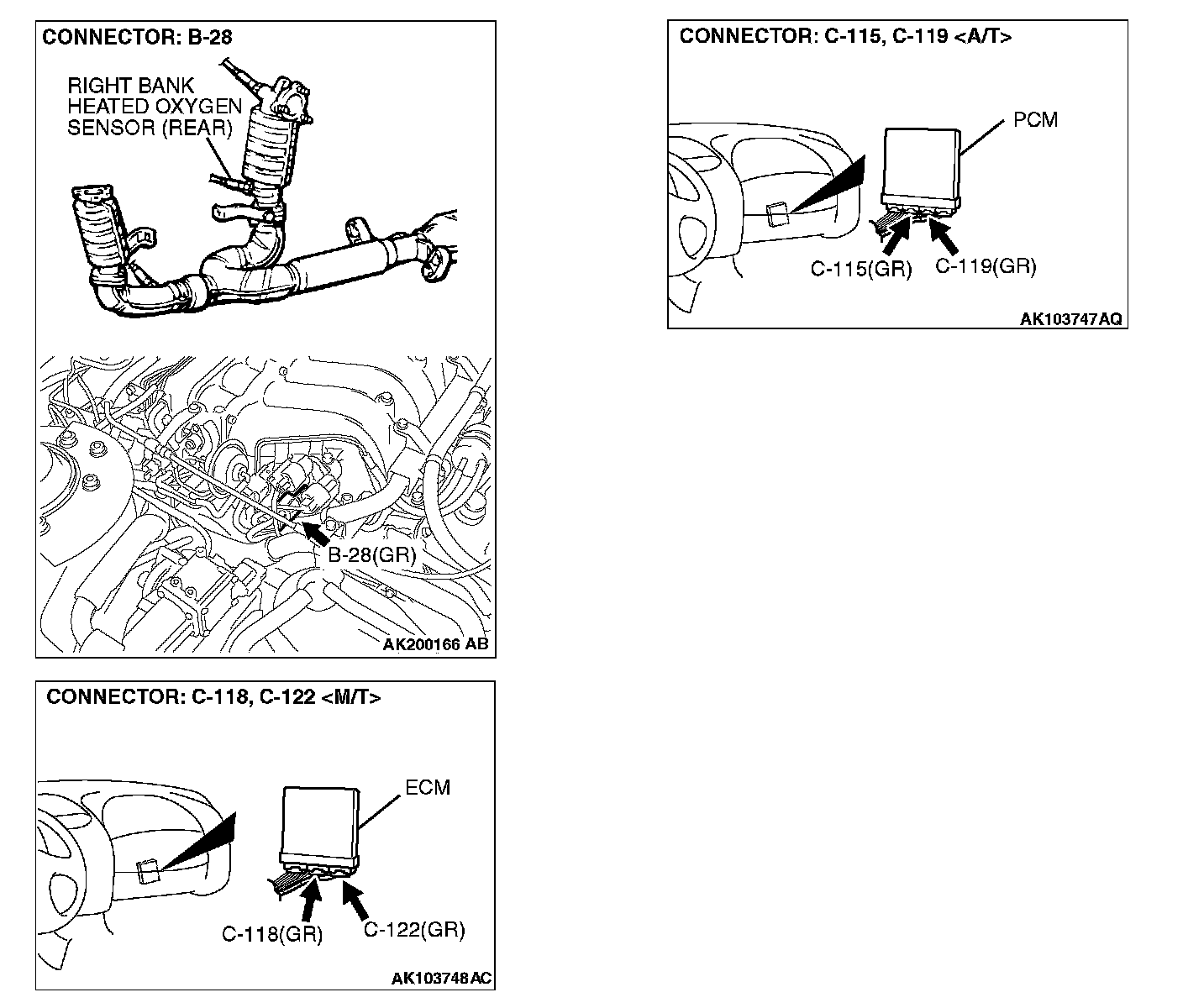 CONNECTOR: B-28

RIGHT BANK HEATED OXYGEN SENSOR (REAR)

B-28(GR)

AK200166 AB

CONNECTOR: C-118, C-122 <M/T>

ECM

C-118(GR)

C-122(GR)

AK103748AC

CONNECTOR: C-115, C-119 <A/T>

PCM

C-115(GR)

C-119(GR)

AK103747AQ