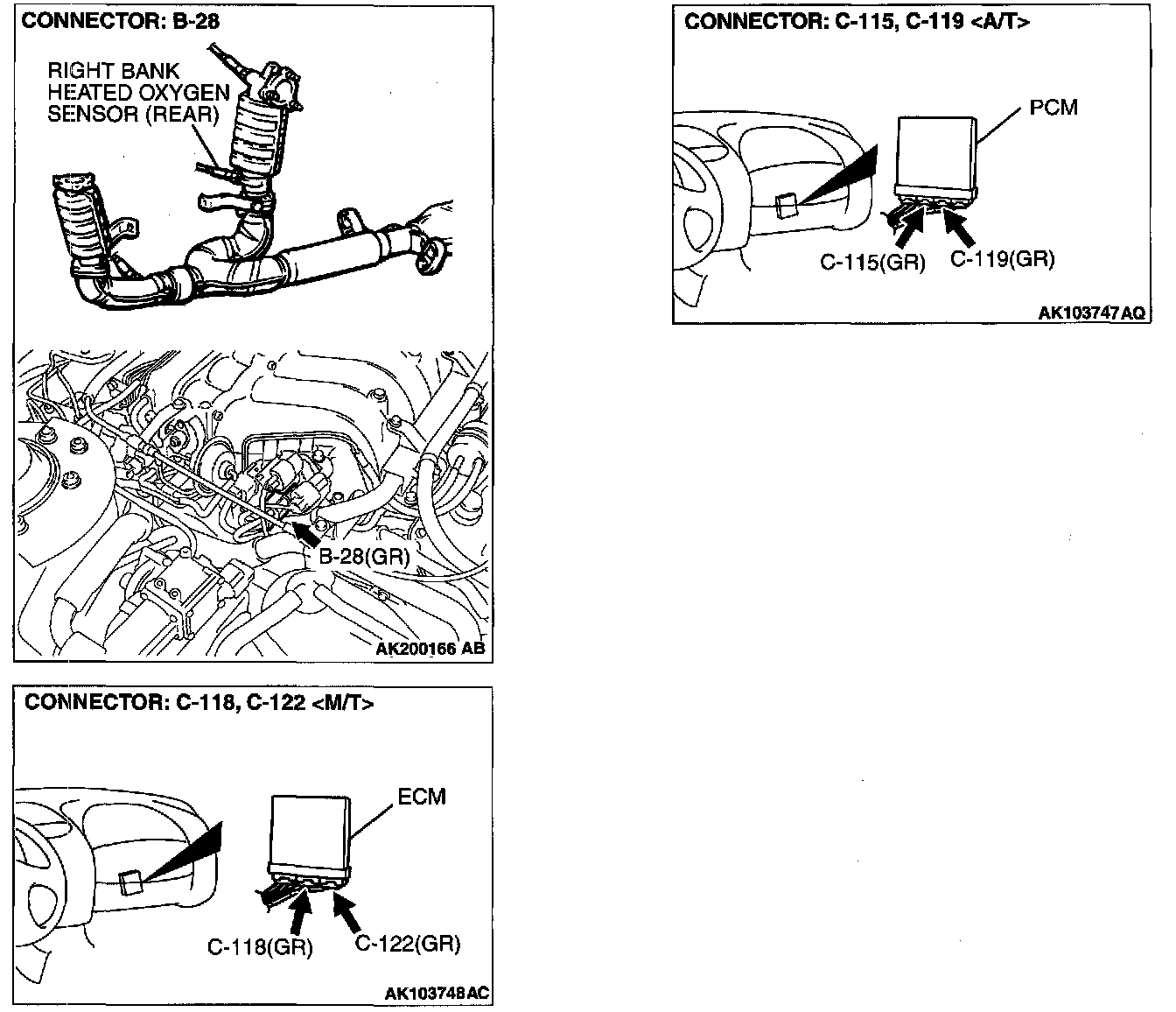 CONNECTOR: B-28

RIGHT BANK HEATED OXYGEN SENSOR (REAR)

B-28(GR)

AK200166 AB

CONNECTOR: C-118, C-122 <M/T>

ECM

C-118(GR)

C-122(GR)

AK103748AC

CONNECTOR: C-115, C-119 <A/T>

PCM

C-115(GR)

C-119(GR)

AK103747AQ