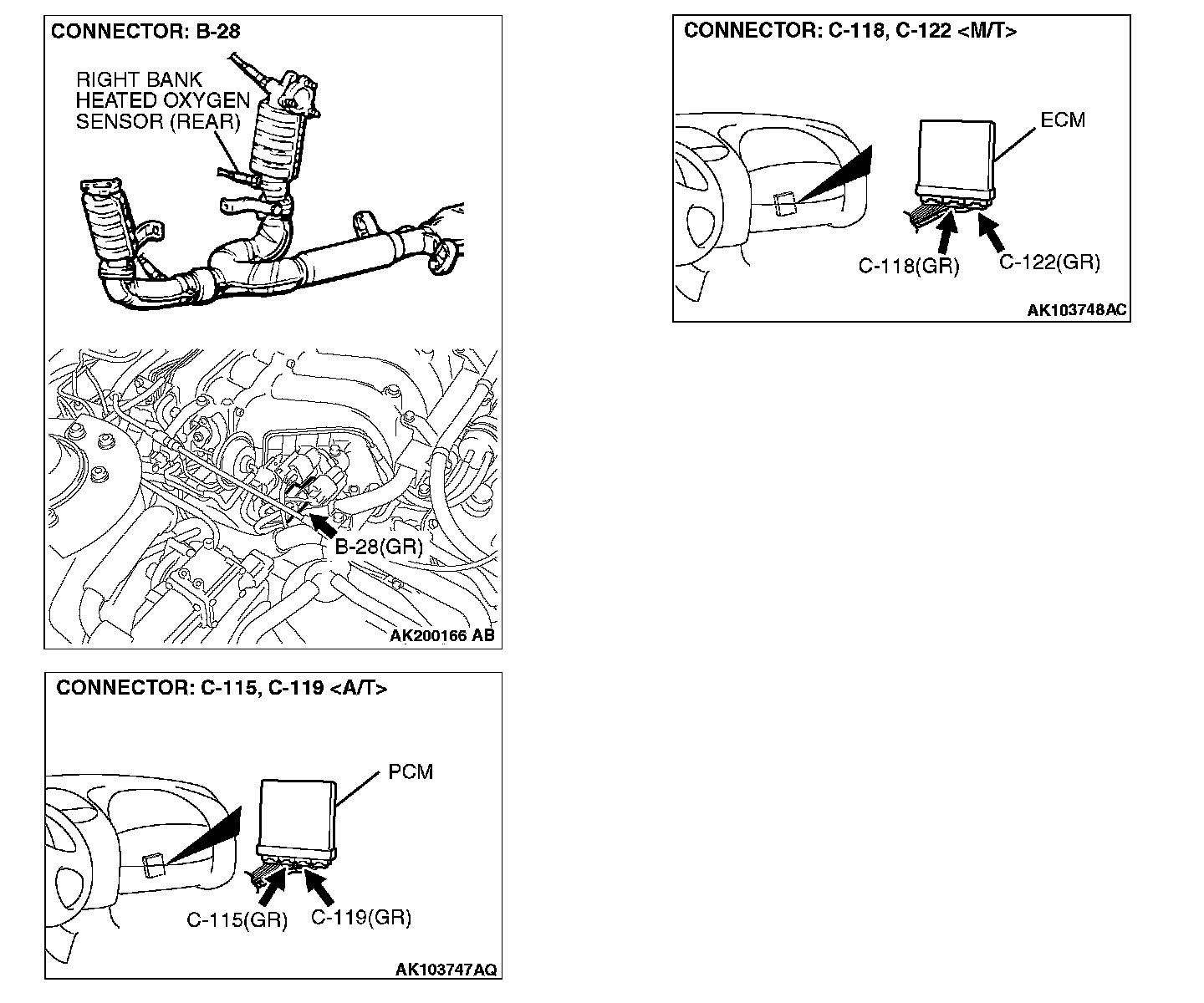 CONNECTOR: B-28

RIGHT BANK HEATED OXYGEN SENSOR (REAR)

B-28(GR)

AK200166 AB

CONNECTOR: C-115, C-119 <A/T>

PCM

C-115(GR)

C-119(GR)

AK103747AQ

CONNECTOR: C-118, C-122 <M/T>

ECM

C-118(GR)

C-122(GR)

AK103748AC