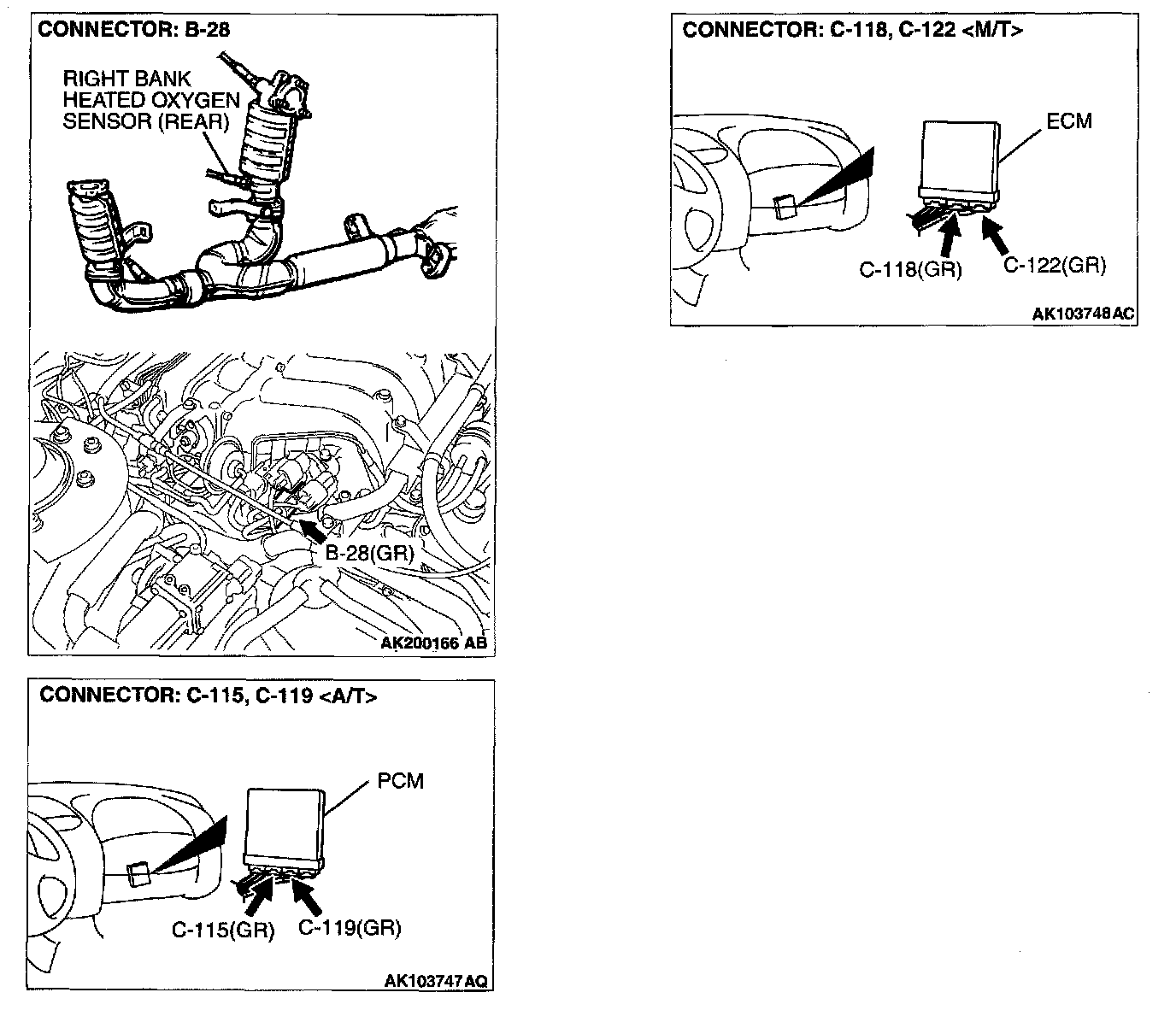 CONNECTOR: B-28

RIGHT BANK HEATED OXYGEN SENSOR (REAR)

B-28(GR)

AK200166 AB

CONNECTOR: C-115, C-119 <A/T>

PCM

C-115(GR)

C-119(GR)

AK103747AQ

CONNECTOR: C-118, C-122 <M/T>

ECM

C-118(GR)

C-122(GR)

AK103748AC