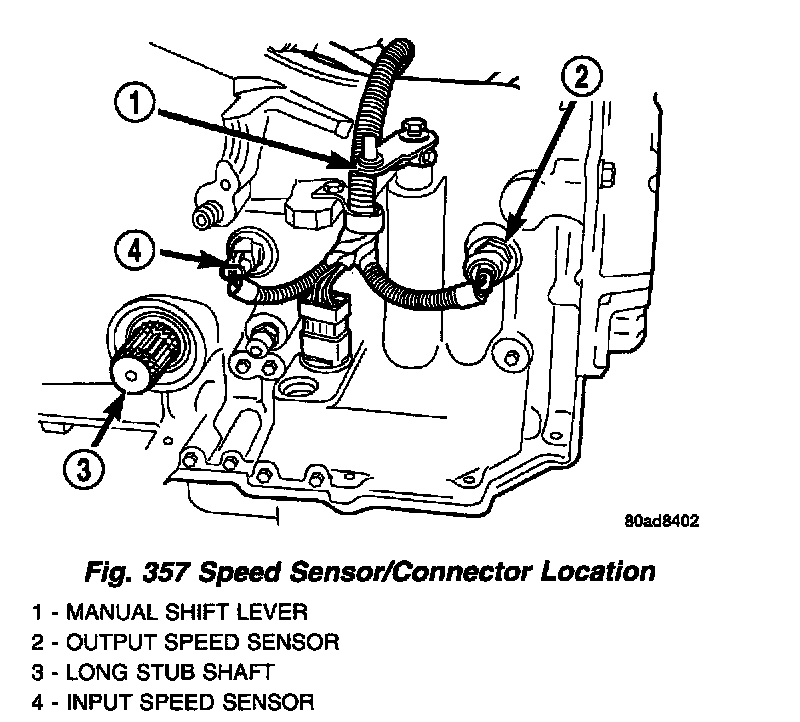 1
2
4
3
80ad8402

Fig. 357 Speed Sensor/Connector Location

1 - MANUAL SHIFT LEVER
2 - OUTPUT SPEED SENSOR
3 - LONG STUB SHAFT
4 - INPUT SPEED SENSOR