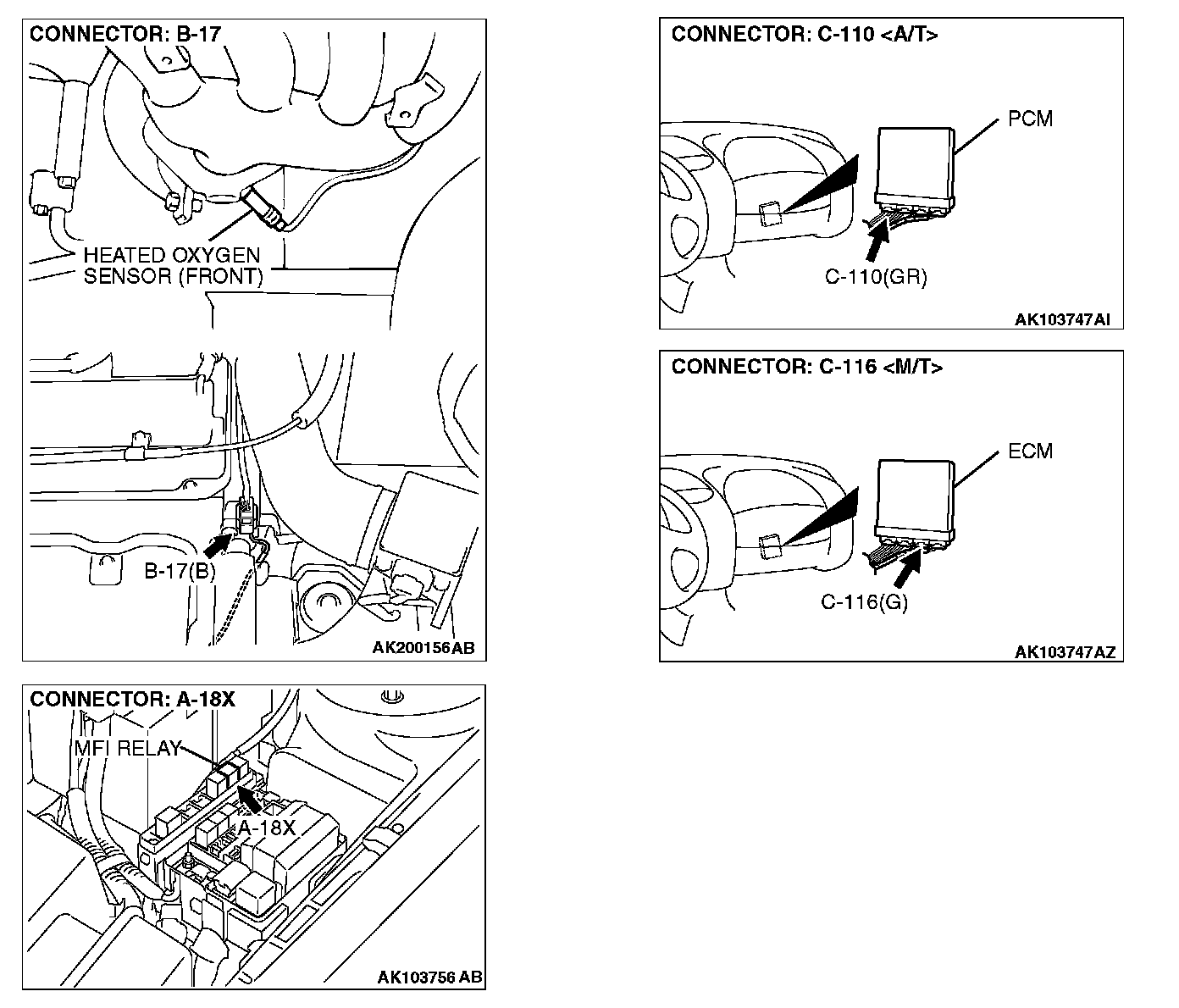 CONNECTOR: B-17

HEATED OXYGEN SENSOR (FRONT)

B-17(B)

AK200156AB

CONNECTOR: A-18X

MFI RELAY

A-18X

AK103756 AB

CONNECTOR: C-110 <A/T>

PCM

C-110(GR)

AK103747AI

CONNECTOR: C-116 <M/T>

ECM

C-116(G)

AK103747AZ