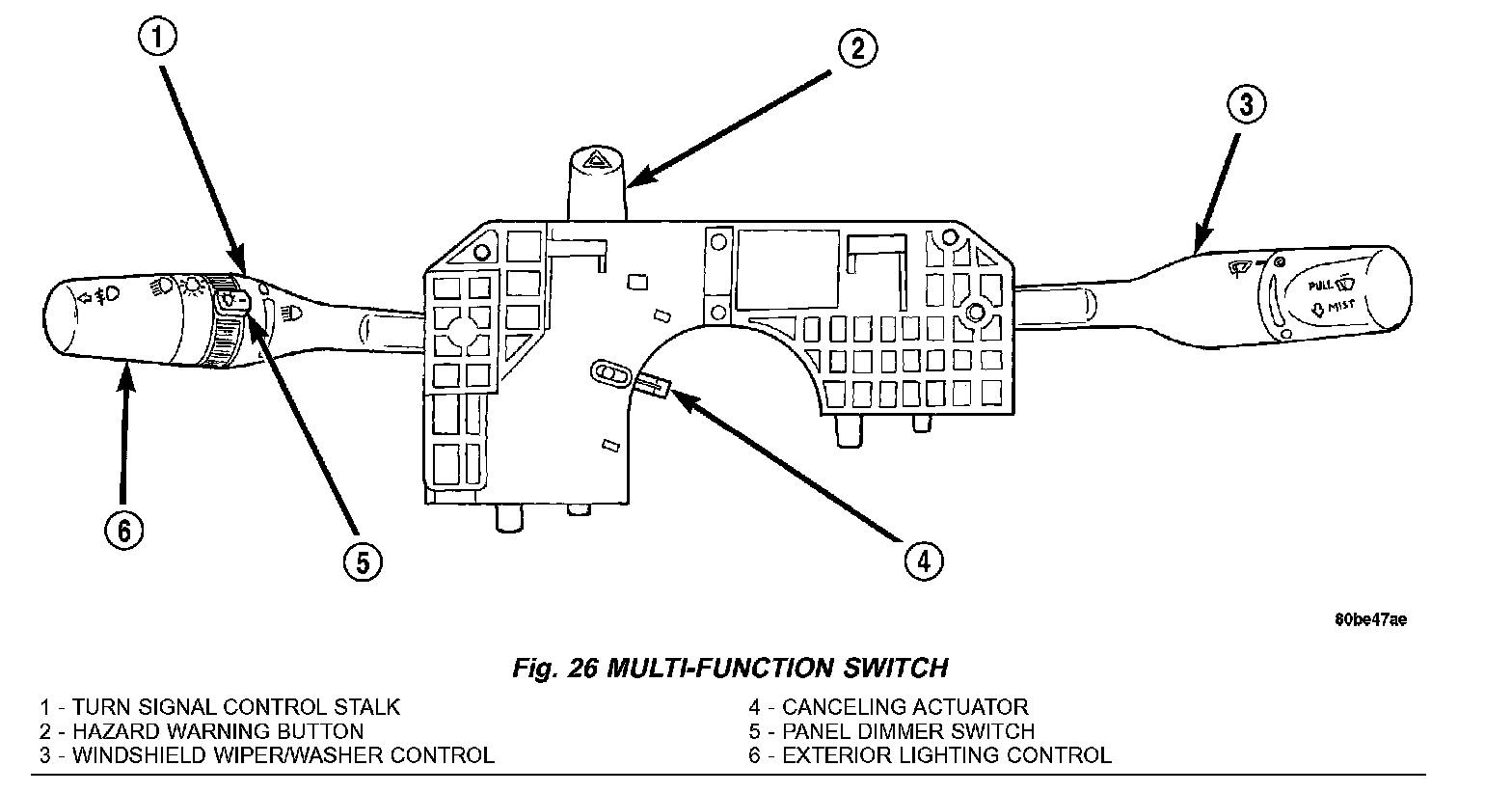 1
2
3
PULL
MIST
6
5
4
80be47ae

Fig. 26 MULTI-FUNCTION SWITCH

1 - TURN SIGNAL CONTROL STALK
2 - HAZARD WARNING BUTTON
3 - WINDSHIELD WIPER/WASHER CONTROL

4 - CANCELING ACTUATOR
5 - PANEL DIMMER SWITCH
6 - EXTERIOR LIGHTING CONTROL