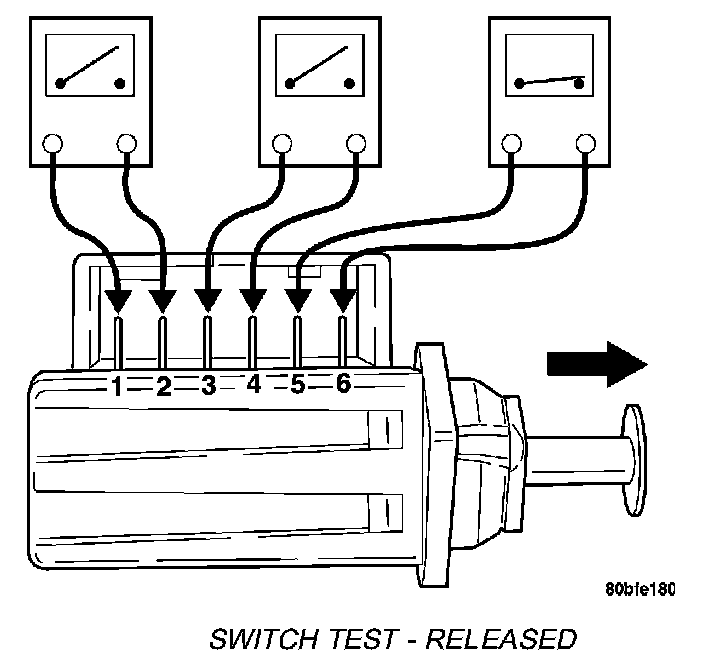 1 2 3 4 5 6

80bfe180

SWITCH TEST - RELEASED