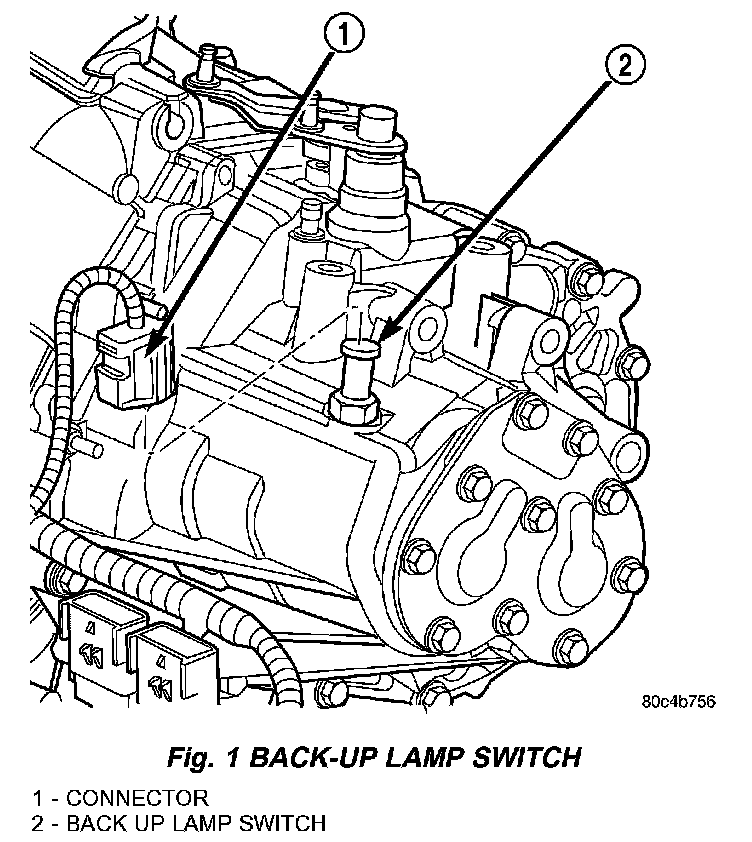 1

2

80c4b756

Fig. 1 BACK-UP LAMP SWITCH

1 - CONNECTOR
2 - BACK UP LAMP SWITCH