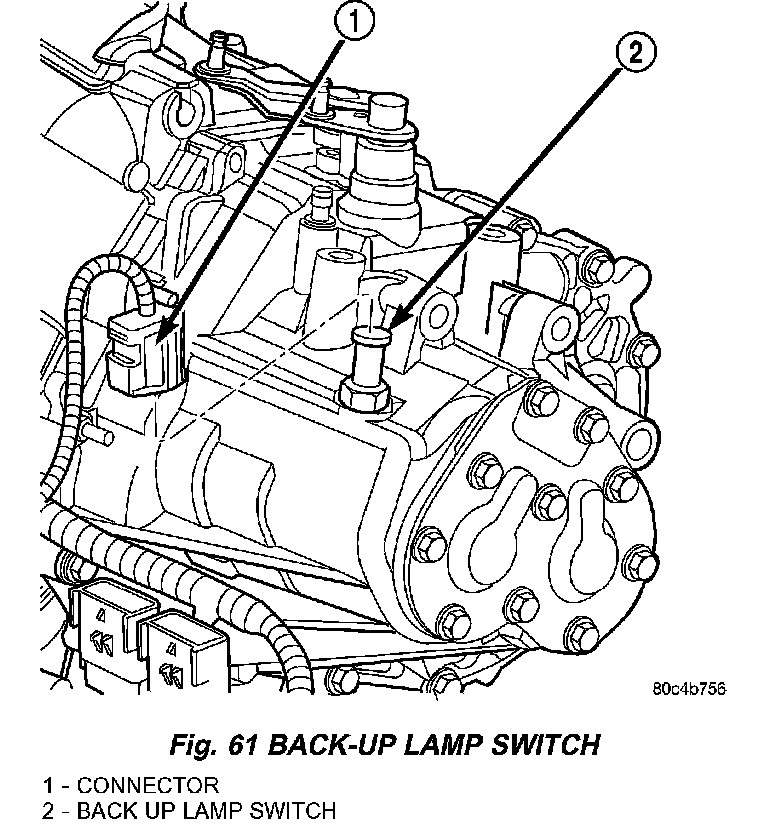 1

2

80c4b756

Fig. 61 BACK-UP LAMP SWITCH

1 - CONNECTOR
2 - BACK UP LAMP SWITCH