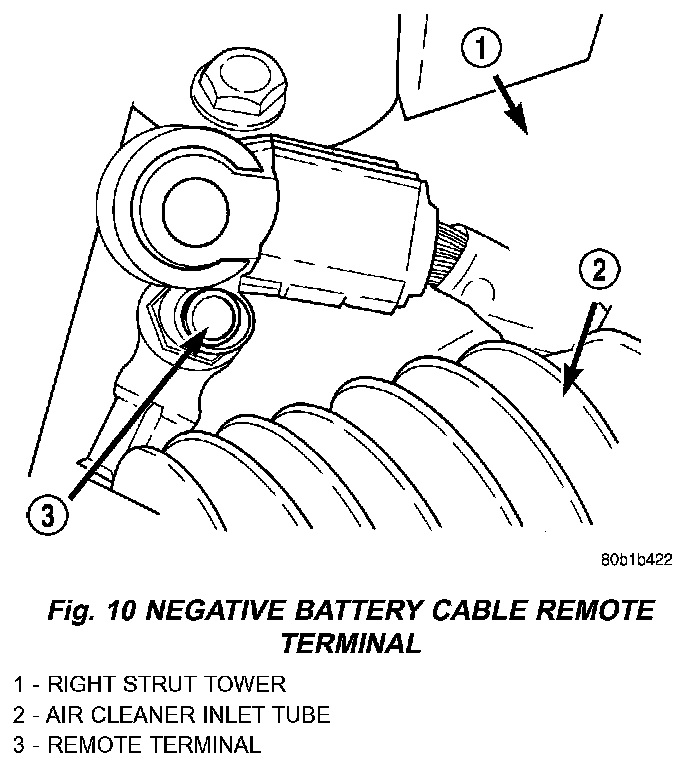 1

2

3

80b1b422

Fig. 10 NEGATIVE BATTERY CABLE REMOTE TERMINAL

1 - RIGHT STRUT TOWER
2 - AIR CLEANER INLET TUBE
3 - REMOTE TERMINAL