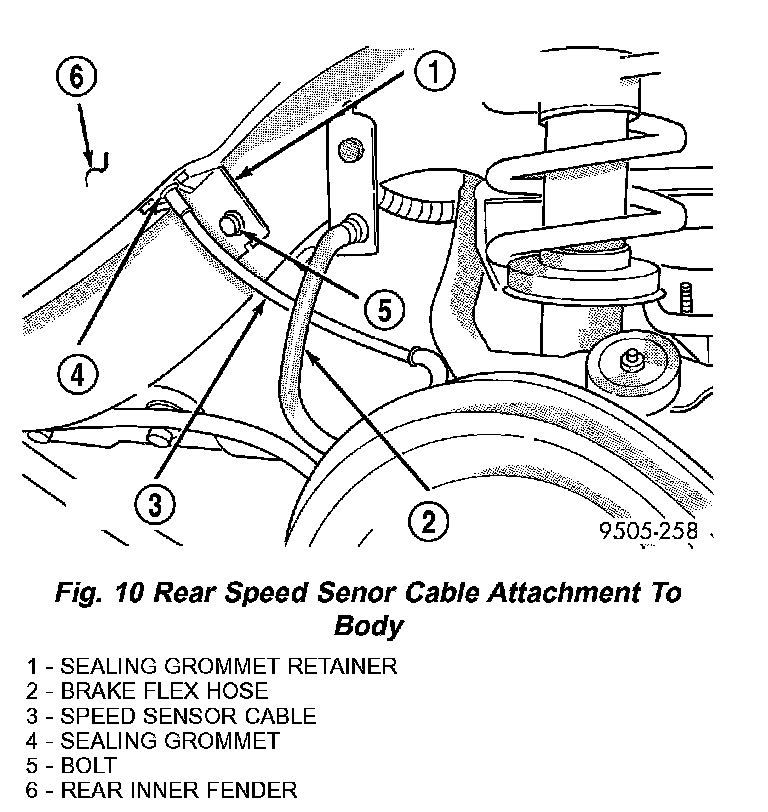 6

1

5

4

3

2

9505-258

Fig. 10 Rear Speed Senor Cable Attachment To Body

1 - SEALING GROMMET RETAINER
2 - BRAKE FLEX HOSE
3 - SPEED SENSOR CABLE
4 - SEALING GROMMET
5 - BOLT
6 - REAR INNER FENDER