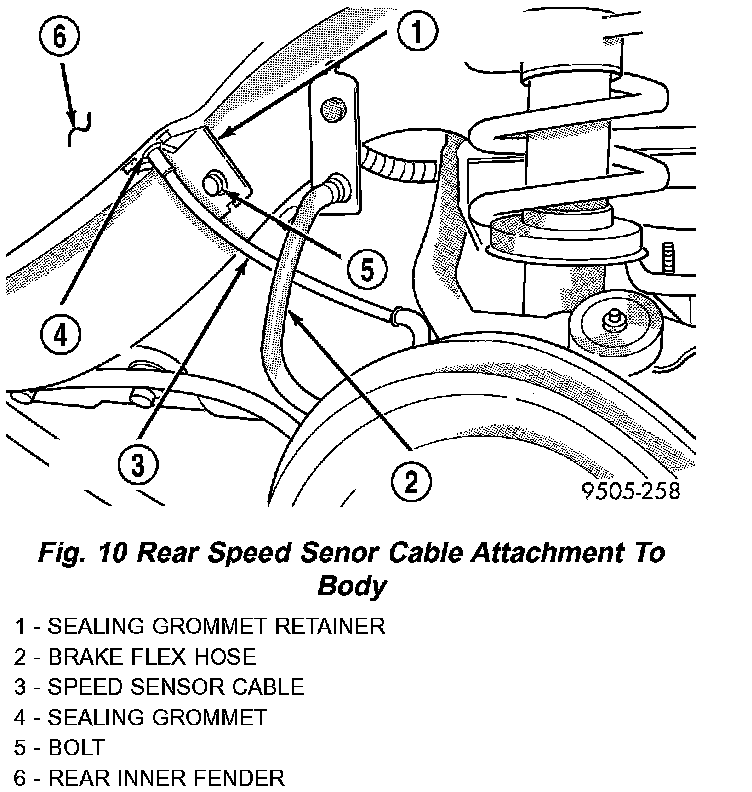 6

1

5

4

3

2

9505-258

Fig. 10 Rear Speed Senor Cable Attachment To Body

1 - SEALING GROMMET RETAINER
2 - BRAKE FLEX HOSE
3 - SPEED SENSOR CABLE
4 - SEALING GROMMET
5 - BOLT
6 - REAR INNER FENDER