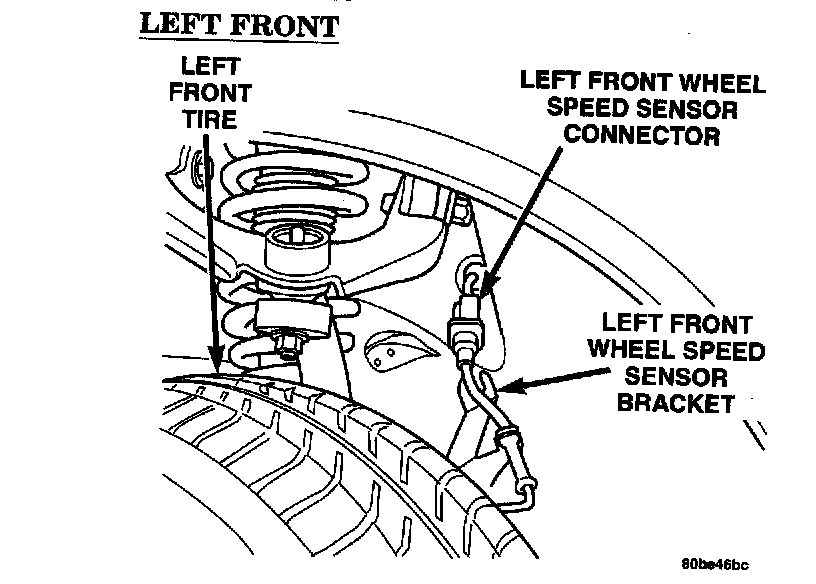 LEFT FRONT

LEFT FRONT TIRE

LEFT FRONT WHEEL SPEED SENSOR CONNECTOR

LEFT FRONT WHEEL SPEED SENSOR BRACKET

80be46bc