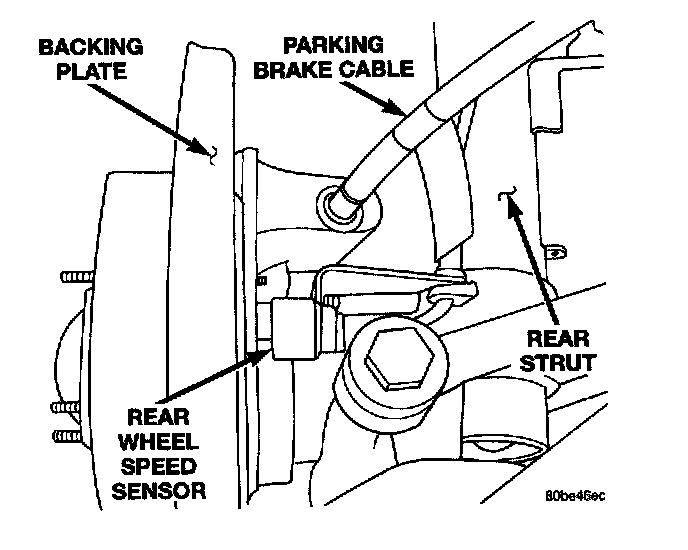 BACKING PLATE

PARKING BRAKE CABLE

REAR STRUT

REAR WHEEL SPEED SENSOR

80be46ec