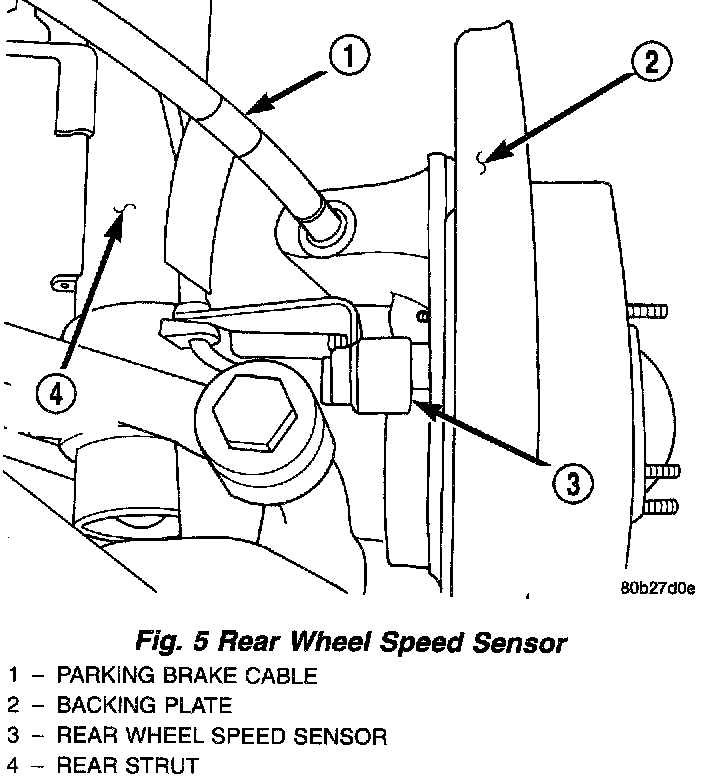 1

2

4

3

80b27d0e

Fig. 5 Rear Wheel Speed Sensor

1 – PARKING BRAKE CABLE
2 – BACKING PLATE
3 – REAR WHEEL SPEED SENSOR
4 – REAR STRUT