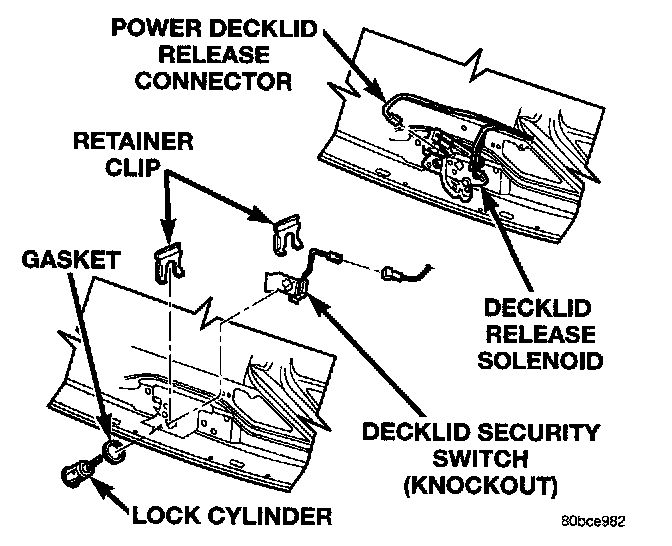 POWER DECKLID RELEASE CONNECTOR

RETAINER CLIP

GASKET

DECKLID RELEASE SOLENOID

DECKLID SECURITY SWITCH (KNOCKOUT)

LOCK CYLINDER

80bce982