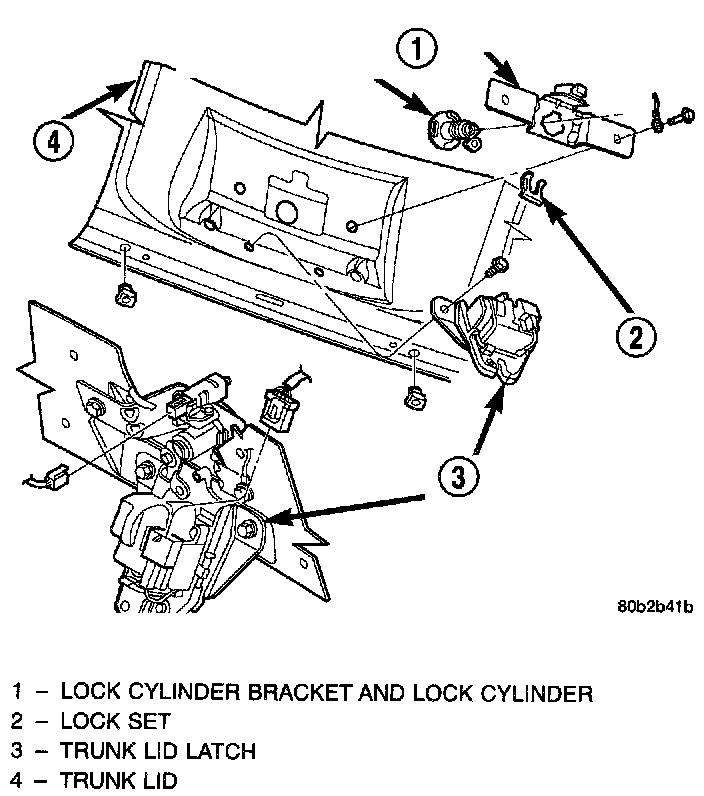 1

4

2

3

80b2b41b

1 – LOCK CYLINDER BRACKET AND LOCK CYLINDER
2 – LOCK SET
3 – TRUNK LID LATCH
4 – TRUNK LID