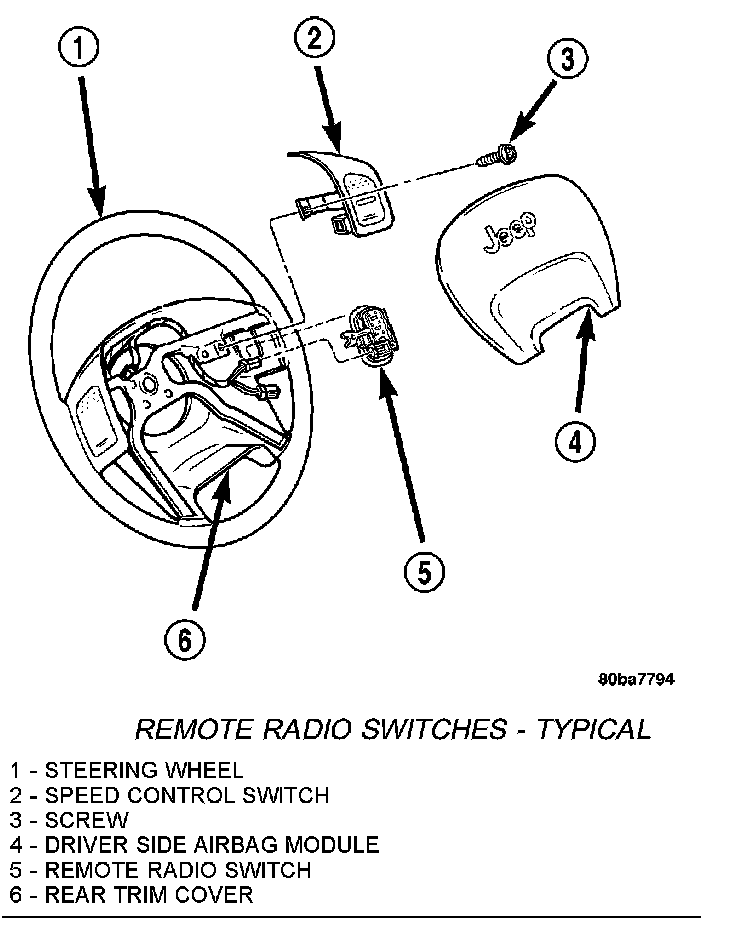 1

2

3

Jeep

4

5

6

80ba7794

REMOTE RADIO SWITCHES - TYPICAL

1 - STEERING WHEEL
2 - SPEED CONTROL SWITCH
3 - SCREW
4 - DRIVER SIDE AIRBAG MODULE
5 - REMOTE RADIO SWITCH
6 - REAR TRIM COVER