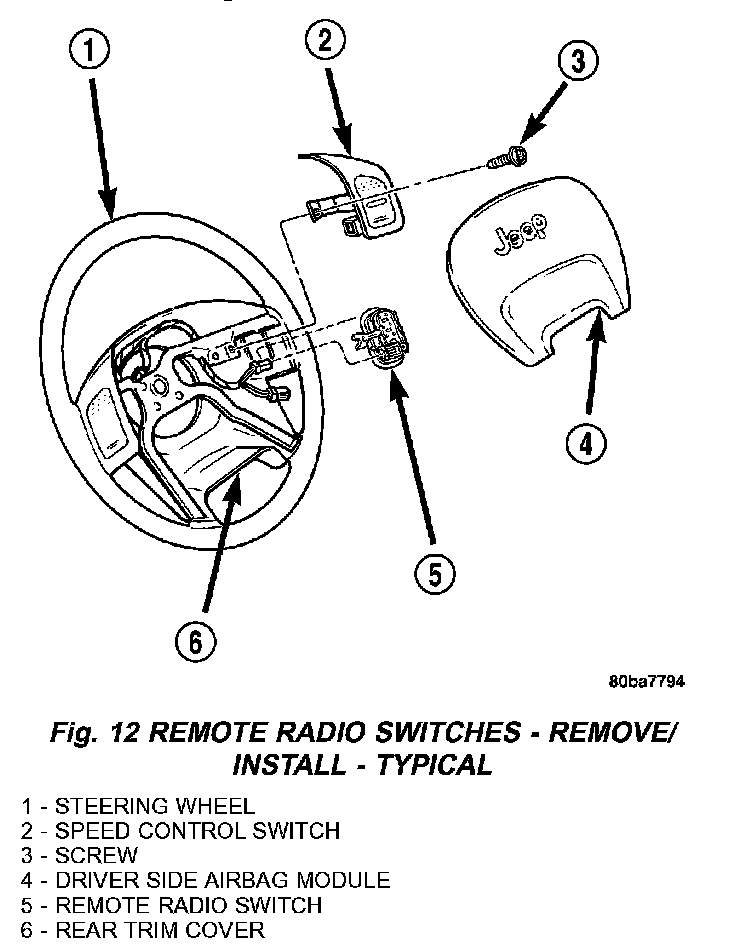 1
2
3
Jeep
4
5
6

80ba7794

Fig. 12 REMOTE RADIO SWITCHES - REMOVE/ INSTALL - TYPICAL

1 - STEERING WHEEL
2 - SPEED CONTROL SWITCH
3 - SCREW
4 - DRIVER SIDE AIRBAG MODULE
5 - REMOTE RADIO SWITCH
6 - REAR TRIM COVER