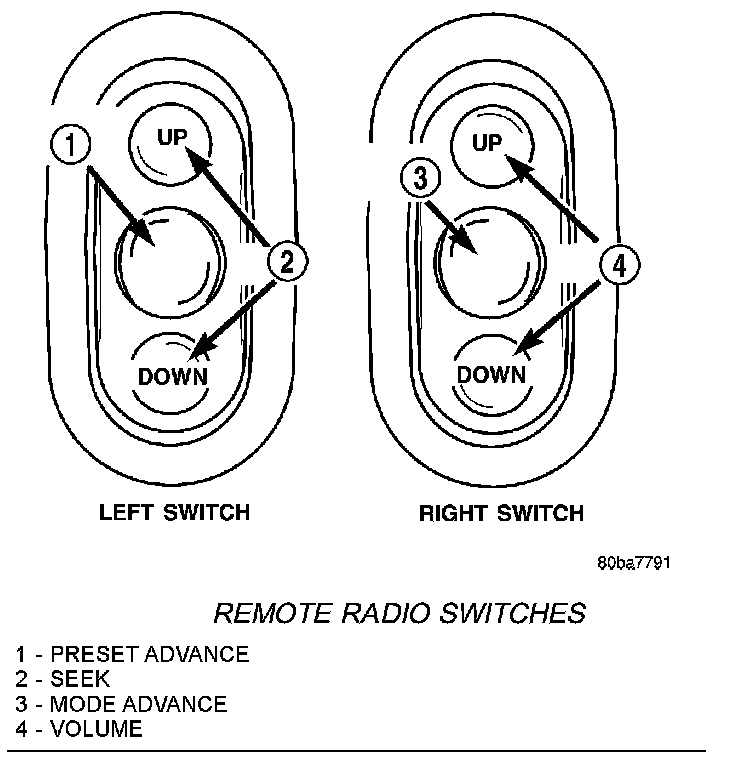 1
UP
2
DOWN
LEFT SWITCH

3
UP
4
DOWN
RIGHT SWITCH

80ba7791

REMOTE RADIO SWITCHES
1 - PRESET ADVANCE
2 - SEEK
3 - MODE ADVANCE
4 - VOLUME