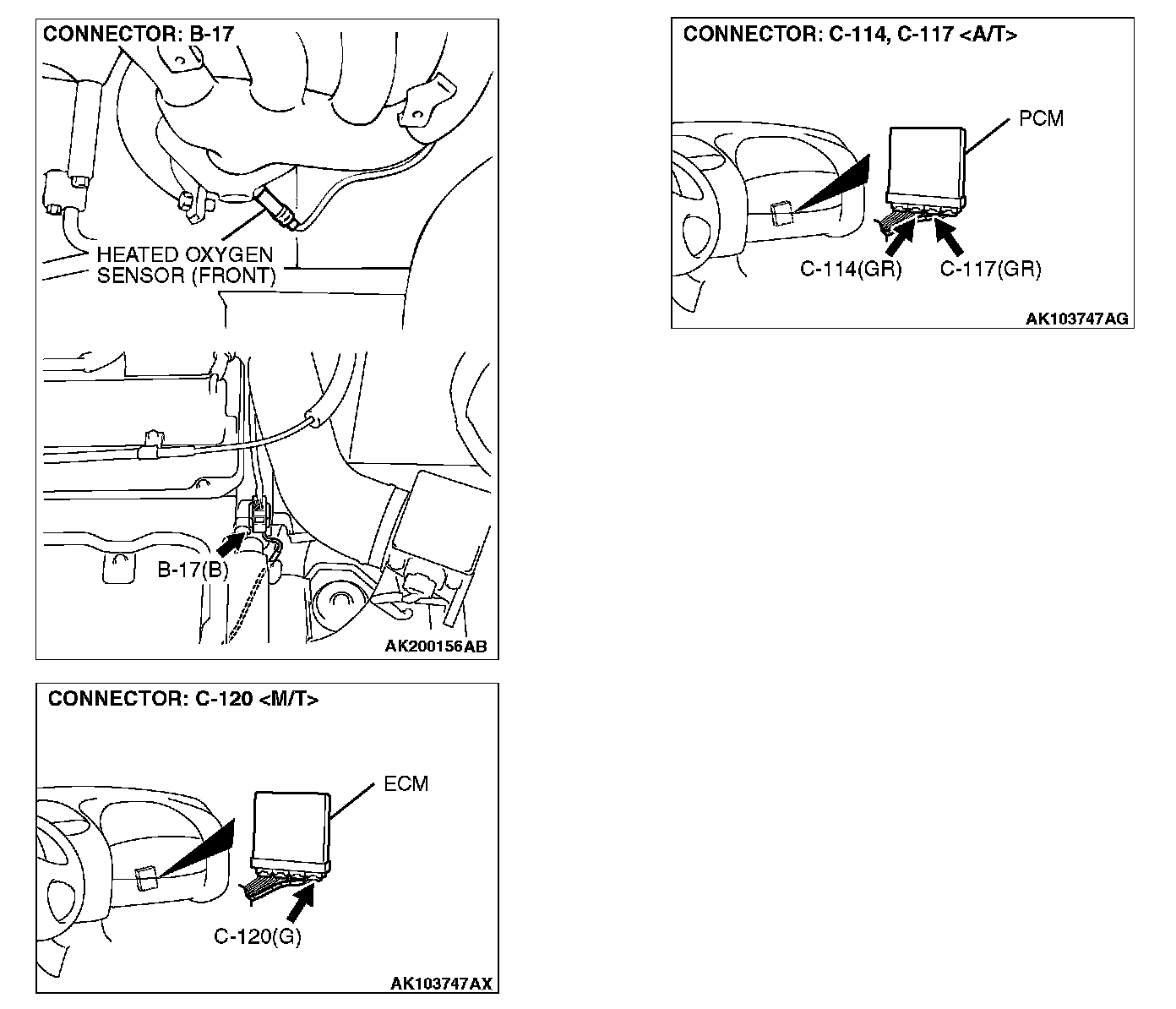 CONNECTOR: B-17

HEATED OXYGEN SENSOR (FRONT)

B-17(B)

AK200156AB

CONNECTOR: C-120 <M/T>

ECM

C-120(G)

AK103747AX

CONNECTOR: C-114, C-117 <A/T>

PCM

C-114(GR)

C-117(GR)

AK103747AG