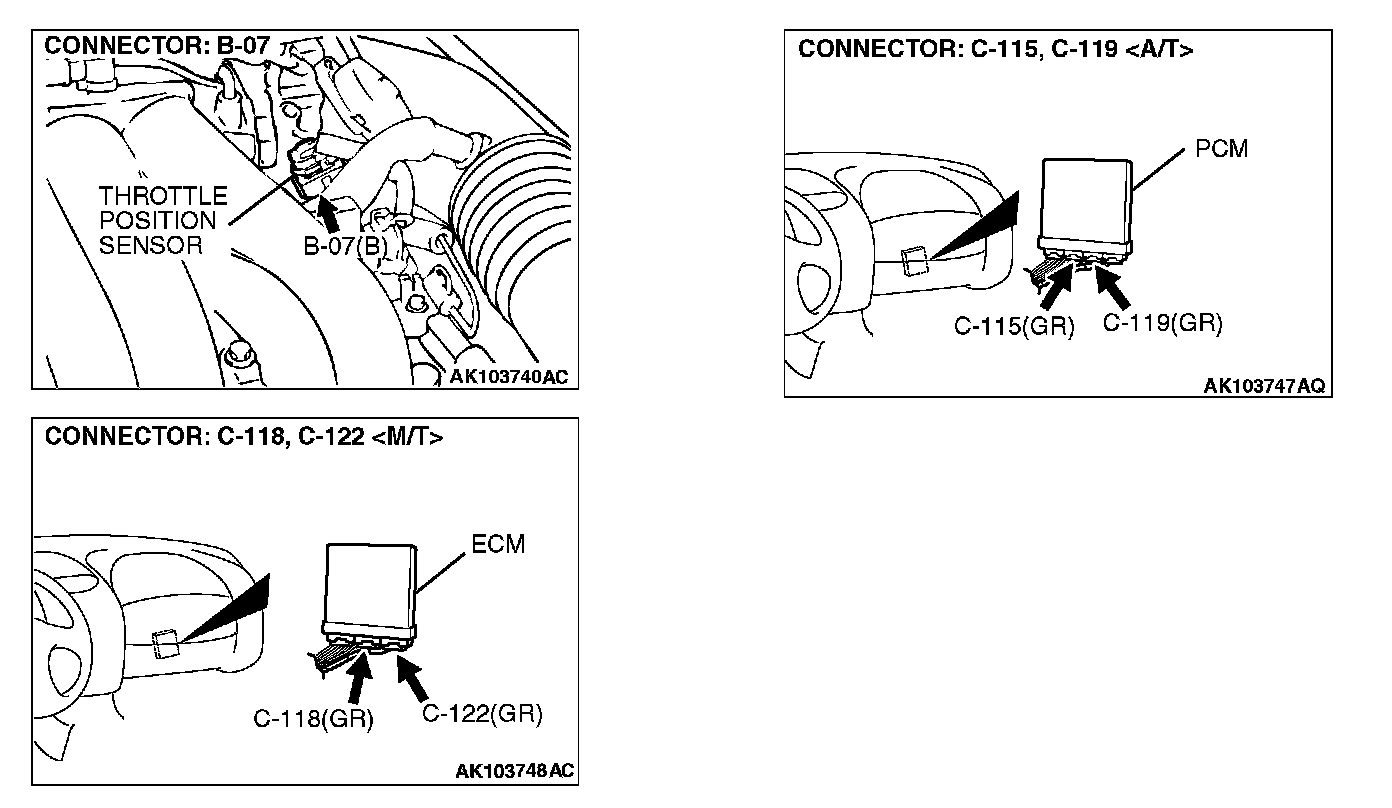 CONNECTOR: B-07

THROTTLE POSITION SENSOR

B-07(B)

AK103740AC

CONNECTOR: C-118, C-122 <M/T>

ECM

C-118(GR)

C-122(GR)

AK103748AC

CONNECTOR: C-115, C-119 <A/T>

PCM

C-115(GR)

C-119(GR)

AK103747AQ