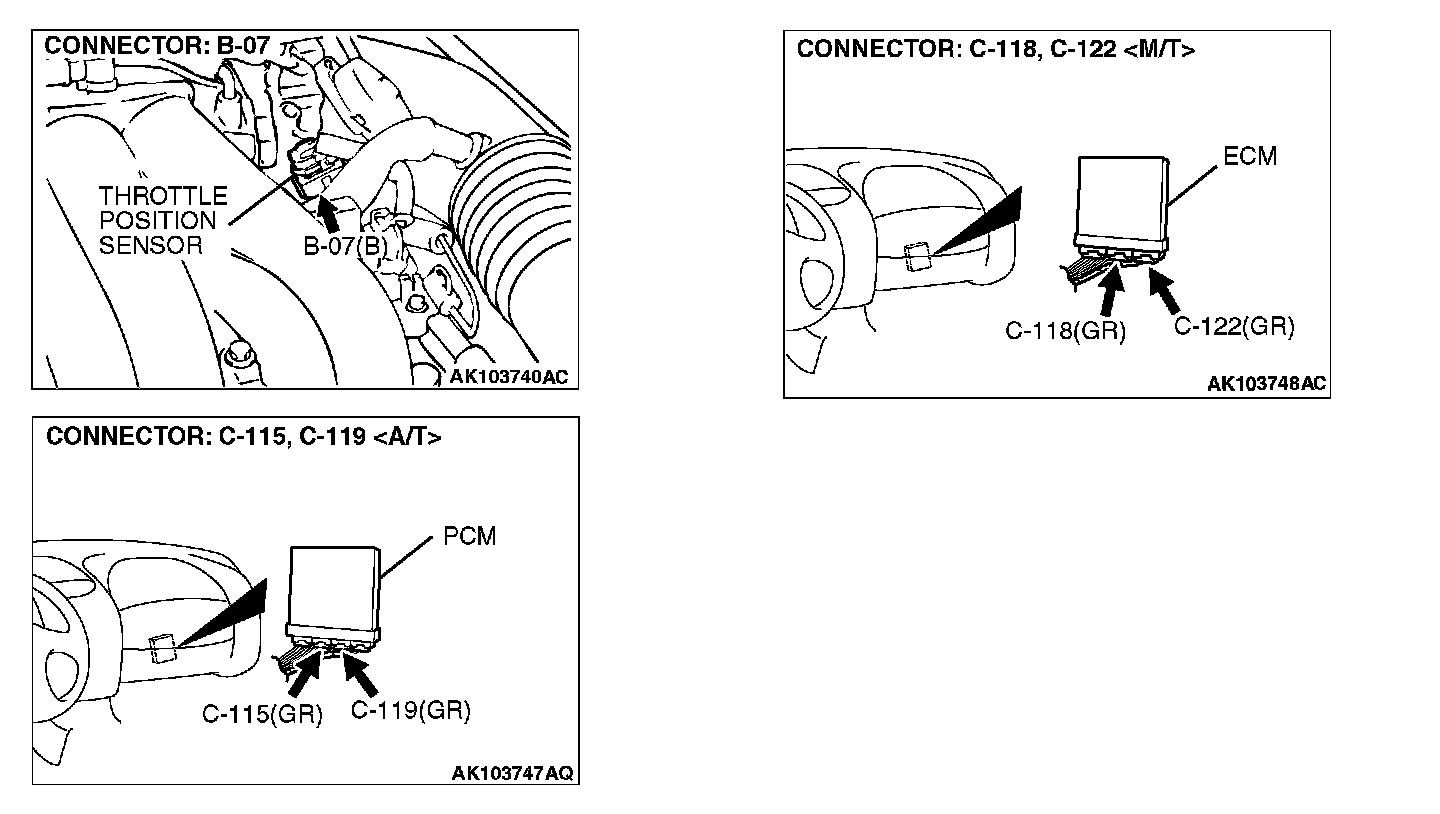 CONNECTOR: B-07

THROTTLE POSITION SENSOR

B-07(B)

AK103740AC

CONNECTOR: C-115, C-119 <A/T>

PCM

C-115(GR)

C-119(GR)

AK103747AQ

CONNECTOR: C-118, C-122 <M/T>

ECM

C-118(GR)

C-122(GR)

AK103748AC