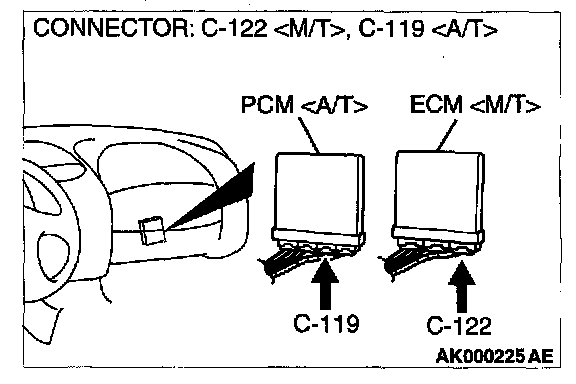 CONNECTOR: C-122 <M/T>, C-119 <A/T>

PCM <A/T>

ECM <M/T>

C-119

C-122

AK000225 AE