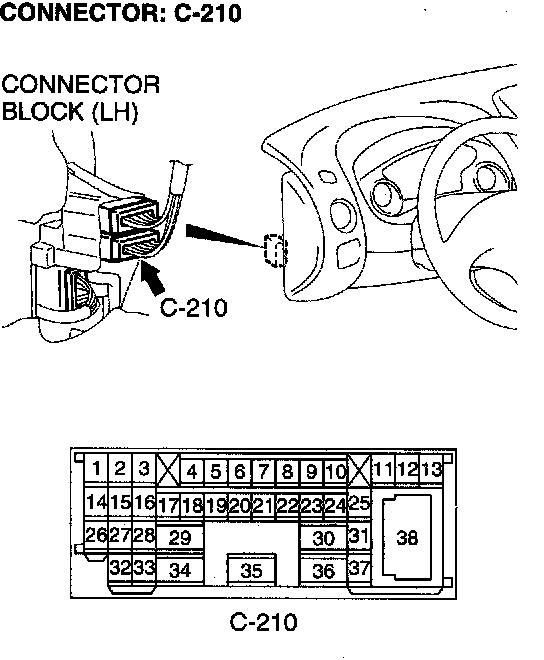 CONNECTOR: C-210

CONNECTOR BLOCK (LH)

C-210

1 2 3 4 5 6 7 8 9 10 11 12 13
14 15 16 17 18 19 20 21 22 23 24 25
26 27 28 29 30 31 38
32 33 34 35 36 37

C-210