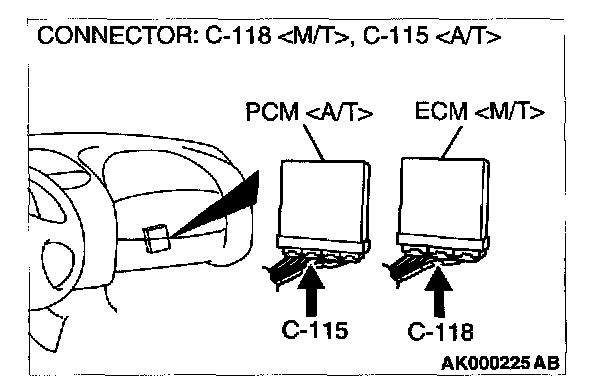 CONNECTOR: C-118 <M/T>, C-115 <A/T>

PCM <A/T>

ECM <M/T>

C-115

C-118

AK000225 AB