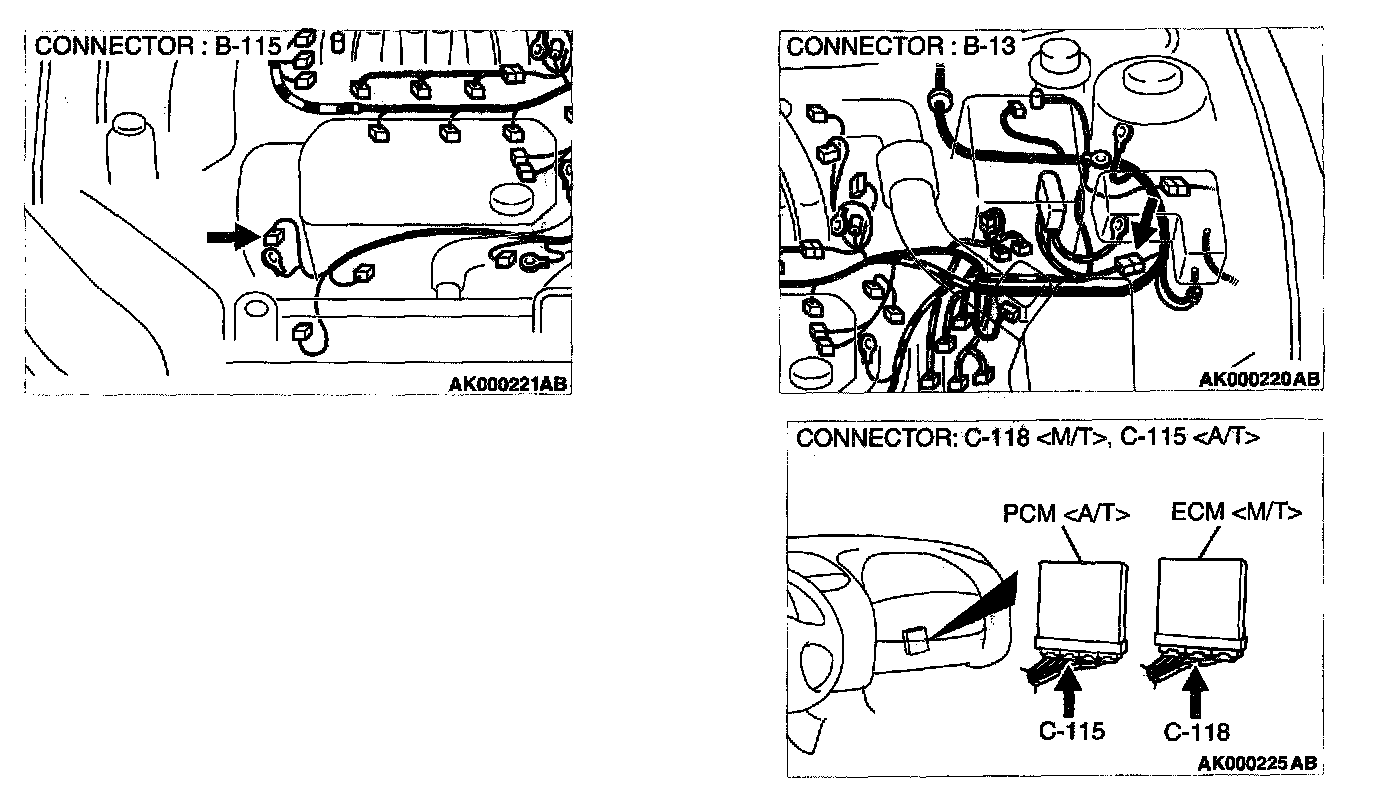 CONNECTOR : B-115

AK000221AB

CONNECTOR : B-13

AK000220AB

CONNECTOR: C-118 <M/T>, C-115 <A/T>

PCM <A/T>

ECM <M/T>

C-115

C-118

AK000225AB