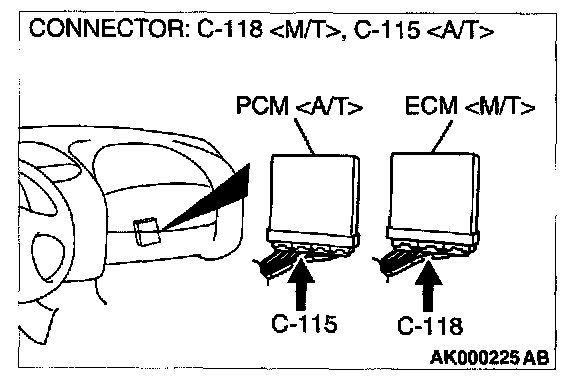 CONNECTOR: C-118 <M/T>, C-115 <A/T>

PCM <A/T>

ECM <M/T>

C-115

C-118

AK000225 AB