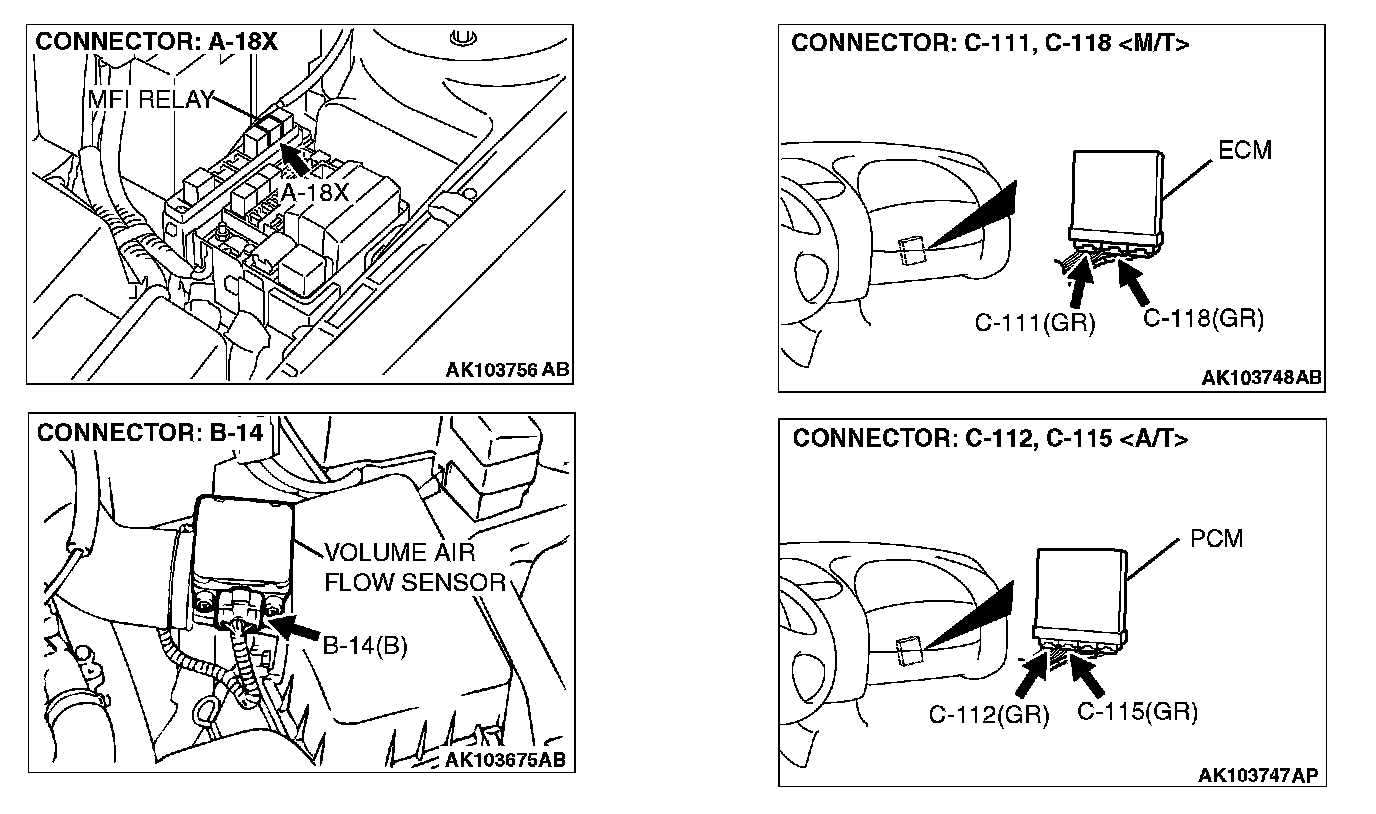 CONNECTOR: A-18X

MFI RELAY

A-18X

AK103756 AB

CONNECTOR: B-14

VOLUME AIR FLOW SENSOR

B-14(B)

AK103675AB

CONNECTOR: C-111, C-118 <M/T>

ECM

C-111(GR)

C-118(GR)

AK103748AB

CONNECTOR: C-112, C-115 <A/T>

PCM

C-112(GR)

C-115(GR)

AK103747AP