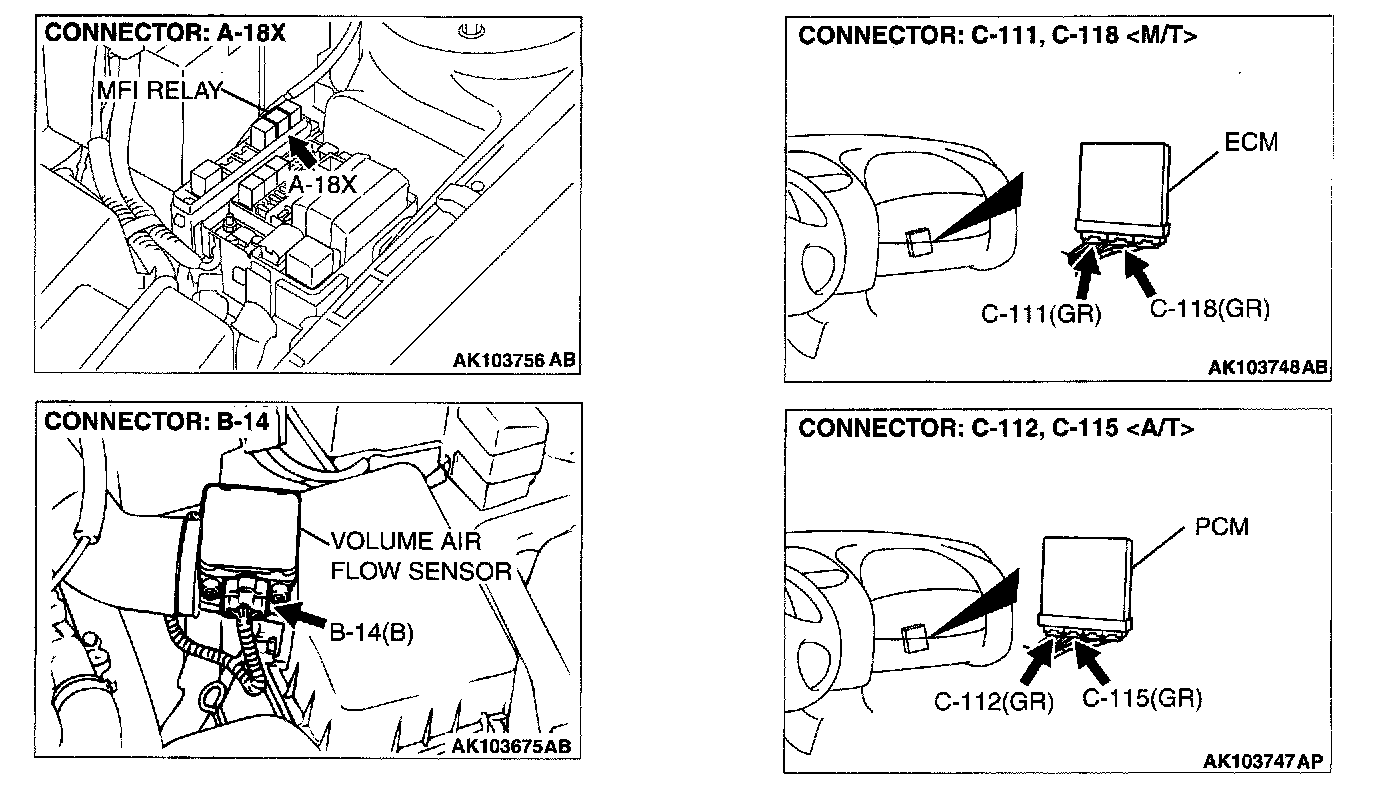 CONNECTOR: A-18X

MFI RELAY

A-18X

AK103756 AB

CONNECTOR: B-14

VOLUME AIR FLOW SENSOR

B-14(B)

AK103675AB

CONNECTOR: C-111, C-118 <M/T>

ECM

C-111(GR)

C-118(GR)

AK103748AB

CONNECTOR: C-112, C-115 <A/T>

PCM

C-112(GR)

C-115(GR)

AK103747AP