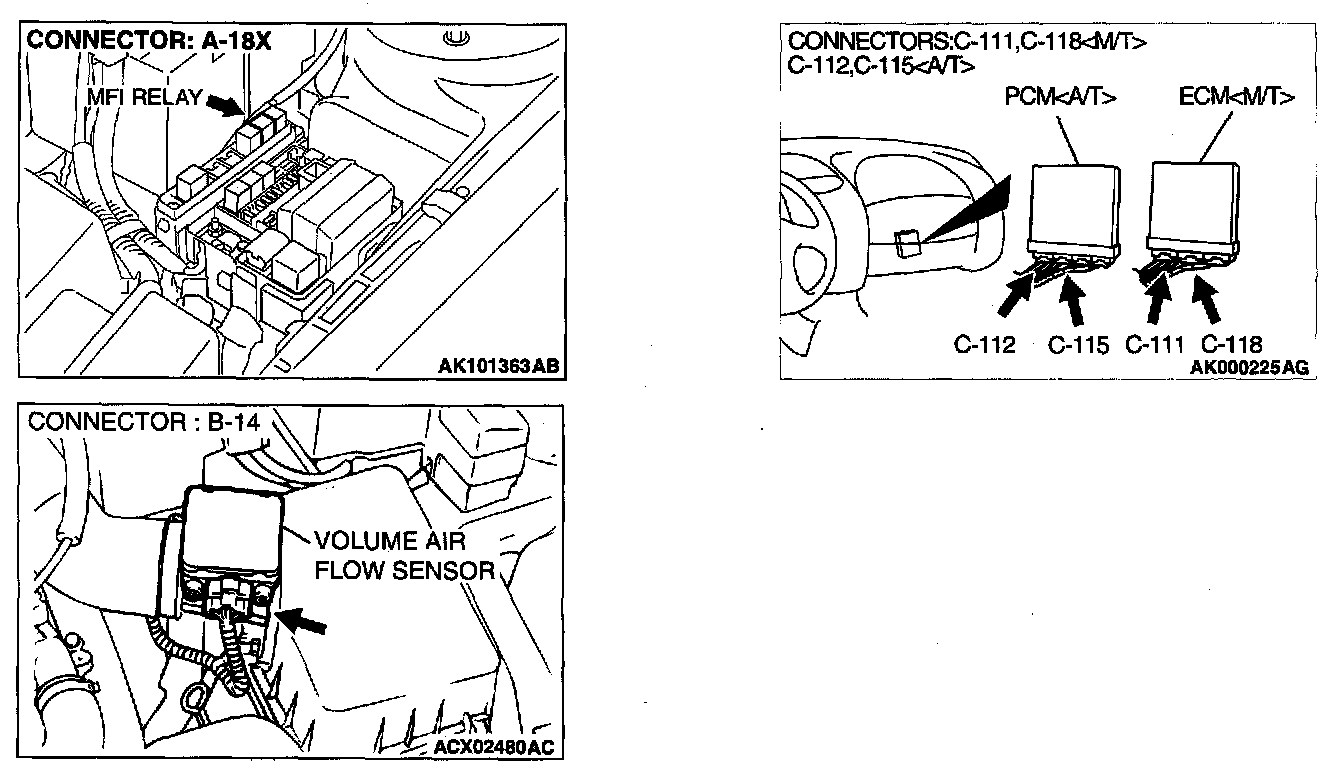 CONNECTOR: A-18X

MFI RELAY

AK101363AB

CONNECTOR : B-14

VOLUME AIR FLOW SENSOR

ACX02480AC

CONNECTORS:C-111,C-118<M/T>
C-112,C-115<A/T>

PCM<A/T>

ECM<M/T>

C-112 C-115 C-111 C-118

AK000225AG