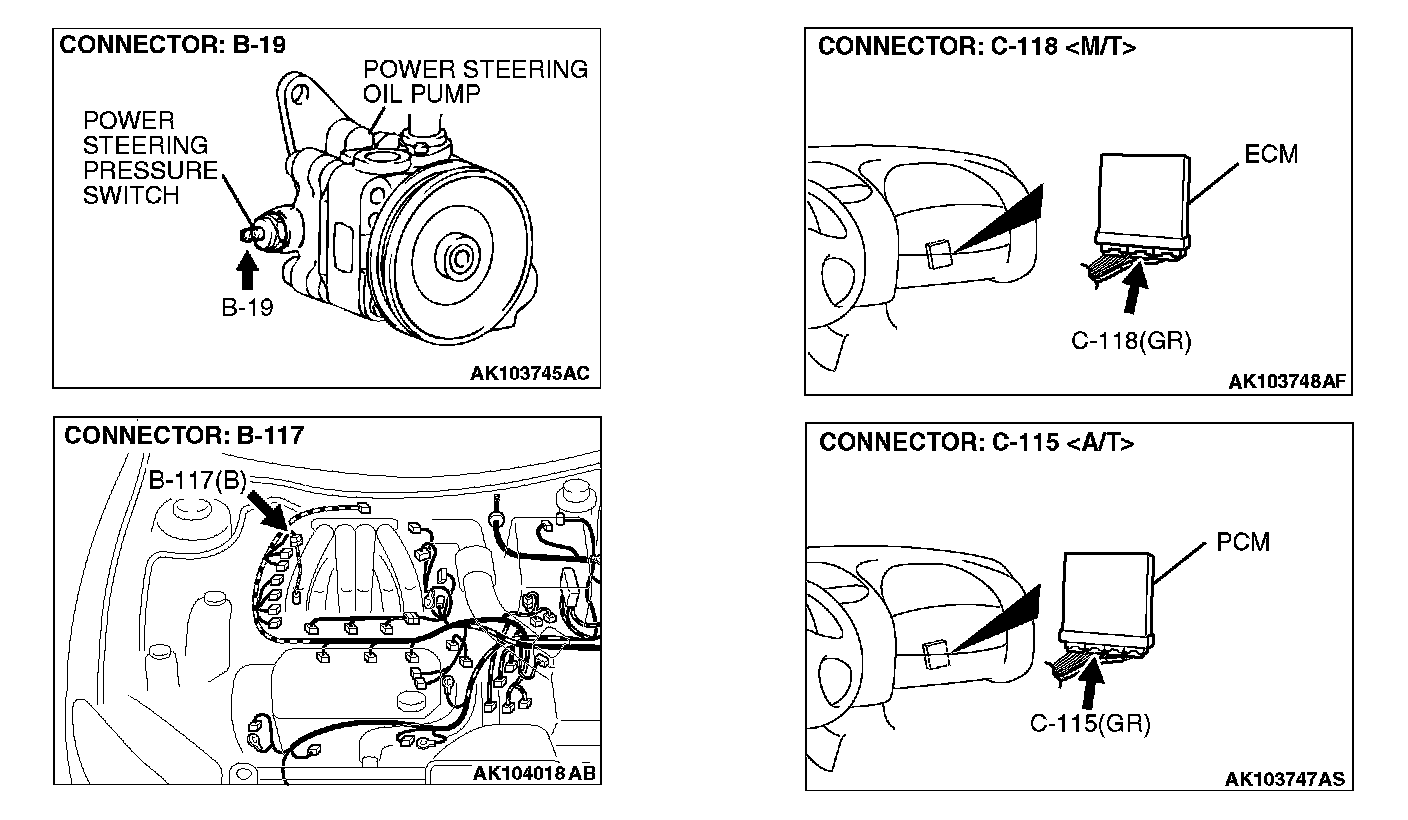 CONNECTOR: B-19

POWER STEERING OIL PUMP

POWER STEERING PRESSURE SWITCH

B-19

AK103745AC

CONNECTOR: B-117

B-117(B)

AK104018 AB

CONNECTOR: C-118 <M/T>

ECM

C-118(GR)

AK103748AF

CONNECTOR: C-115 <A/T>

PCM

C-115(GR)

AK103747AS