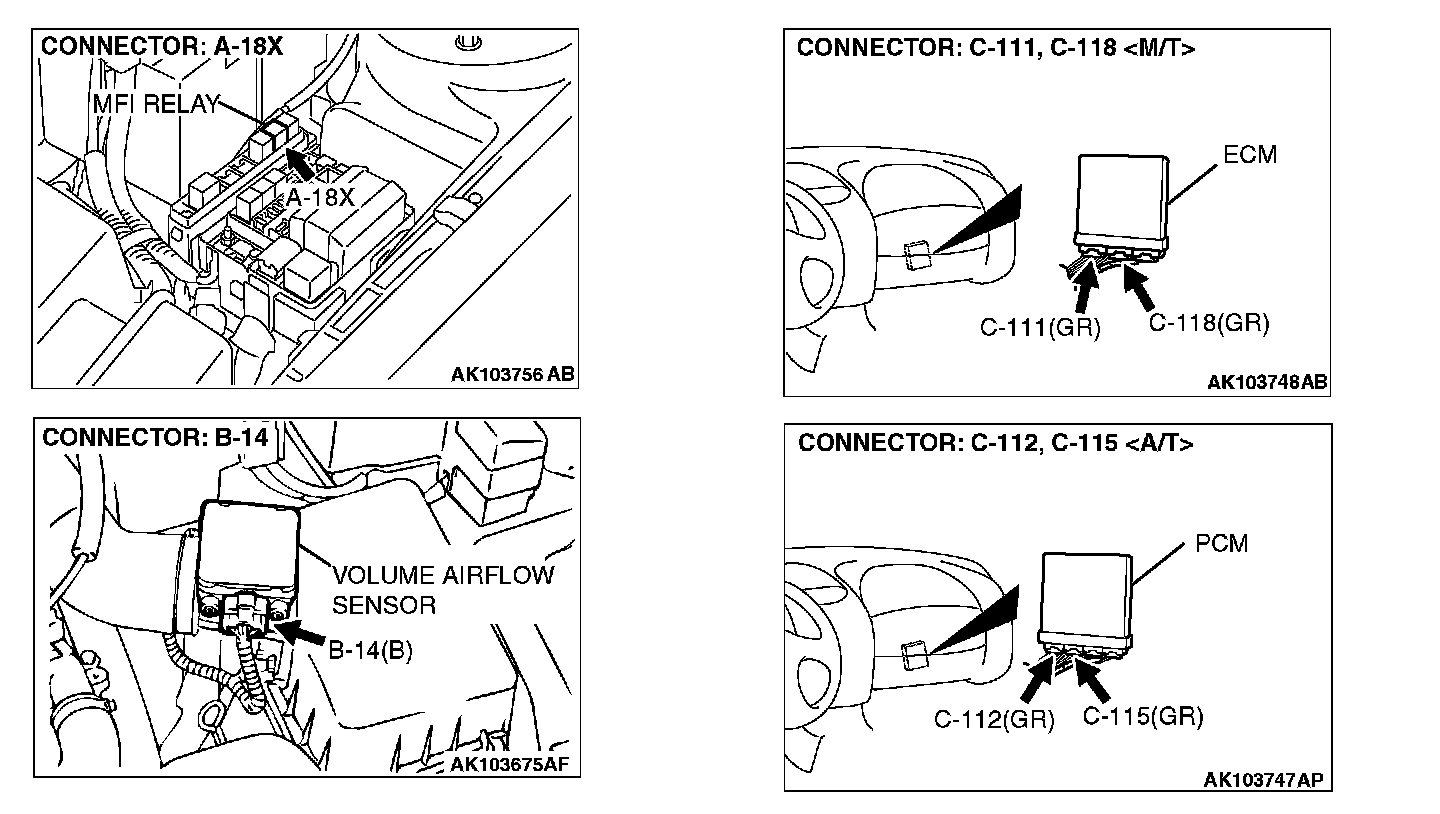 CONNECTOR: A-18X

MFI RELAY

A-18X

AK103756 AB

CONNECTOR: B-14

VOLUME AIRFLOW SENSOR

B-14(B)

AK103675AF

CONNECTOR: C-111, C-118 <M/T>

ECM

C-111(GR)

C-118(GR)

AK103748AB

CONNECTOR: C-112, C-115 <A/T>

PCM

C-112(GR)

C-115(GR)

AK103747AP