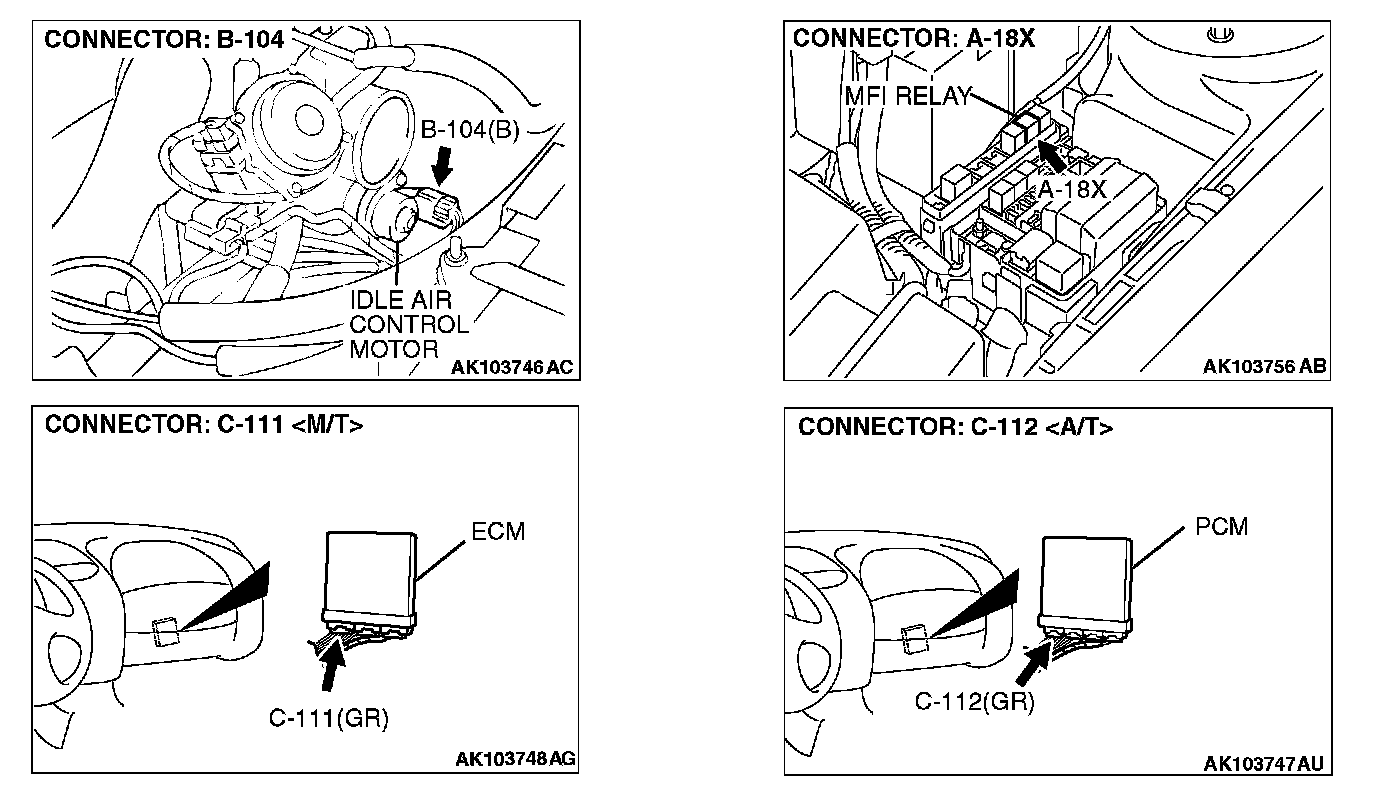 CONNECTOR: B-104

B-104(B)

IDLE AIR CONTROL MOTOR

AK103746 AC

CONNECTOR: A-18X

MFI RELAY

A-18X

AK103756 AB

CONNECTOR: C-111 <M/T>

ECM

C-111(GR)

AK103748 AG

CONNECTOR: C-112 <A/T>

PCM

C-112(GR)

AK103747 AU