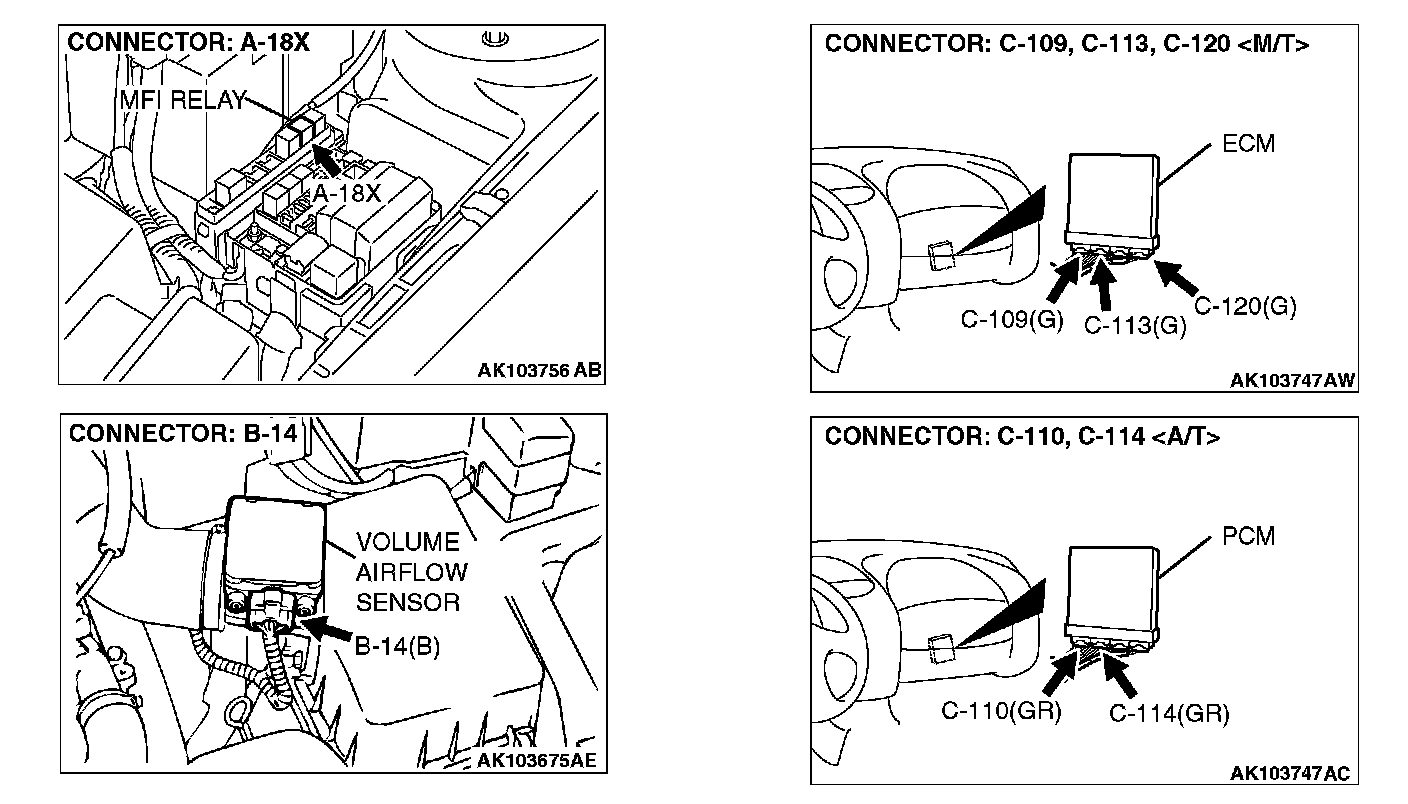 CONNECTOR: A-18X

MFI RELAY

A-18X

AK103756 AB

CONNECTOR: B-14

VOLUME AIRFLOW SENSOR

B-14(B)

AK103675AE

CONNECTOR: C-109, C-113, C-120 <M/T>

ECM

C-109(G)

C-113(G)

C-120(G)

AK103747AW

CONNECTOR: C-110, C-114 <A/T>

PCM

C-110(GR)

C-114(GR)

AK103747AC