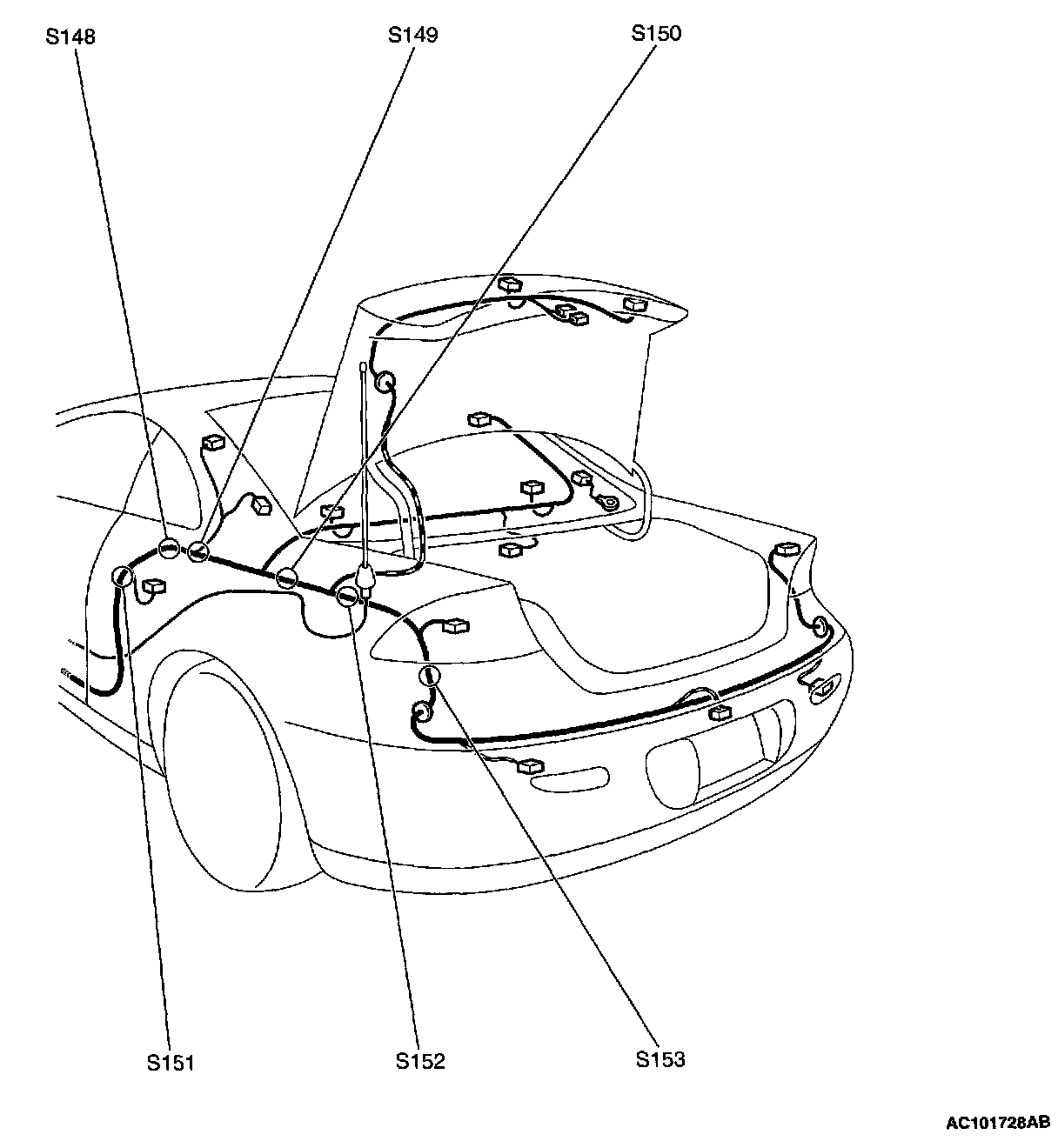 S148
S149
S150
S151
S152
S153
AC101728AB