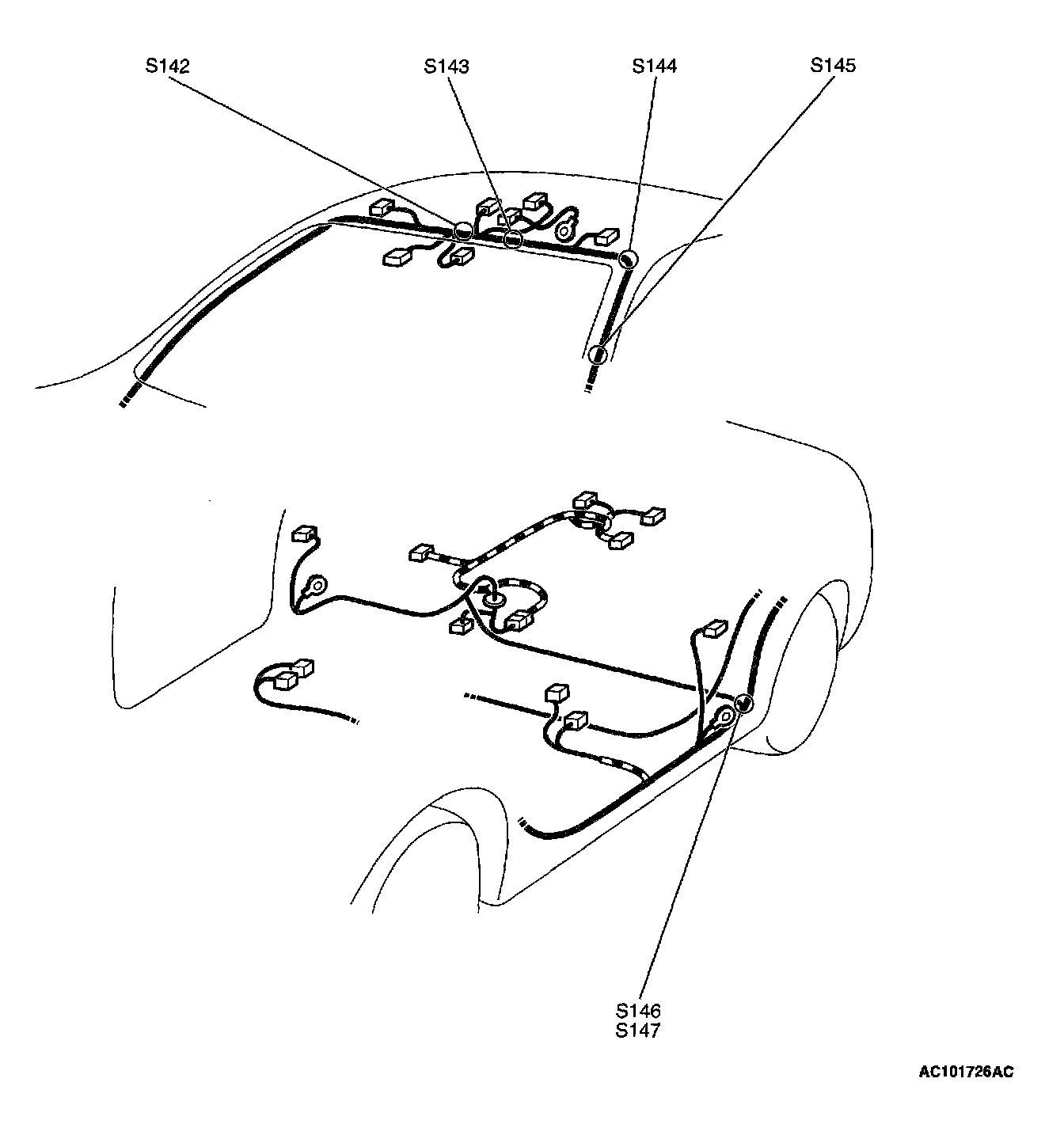 S142
S143
S144
S145

S146
S147

AC101726AC