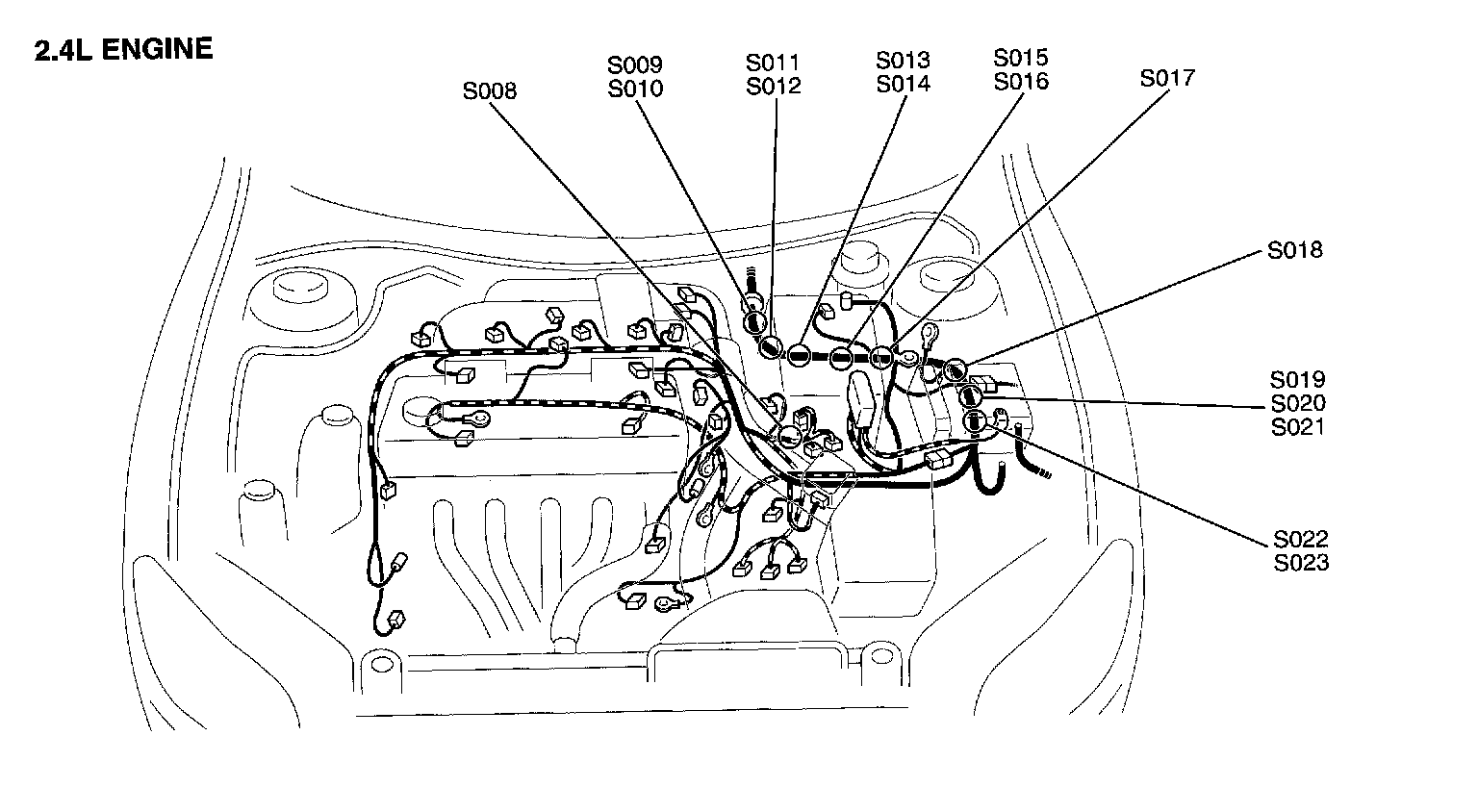 2.4L ENGINE

S008

S009
S010

S011
S012

S013
S014

S015
S016

S017

S018

S019
S020
S021

S022
S023