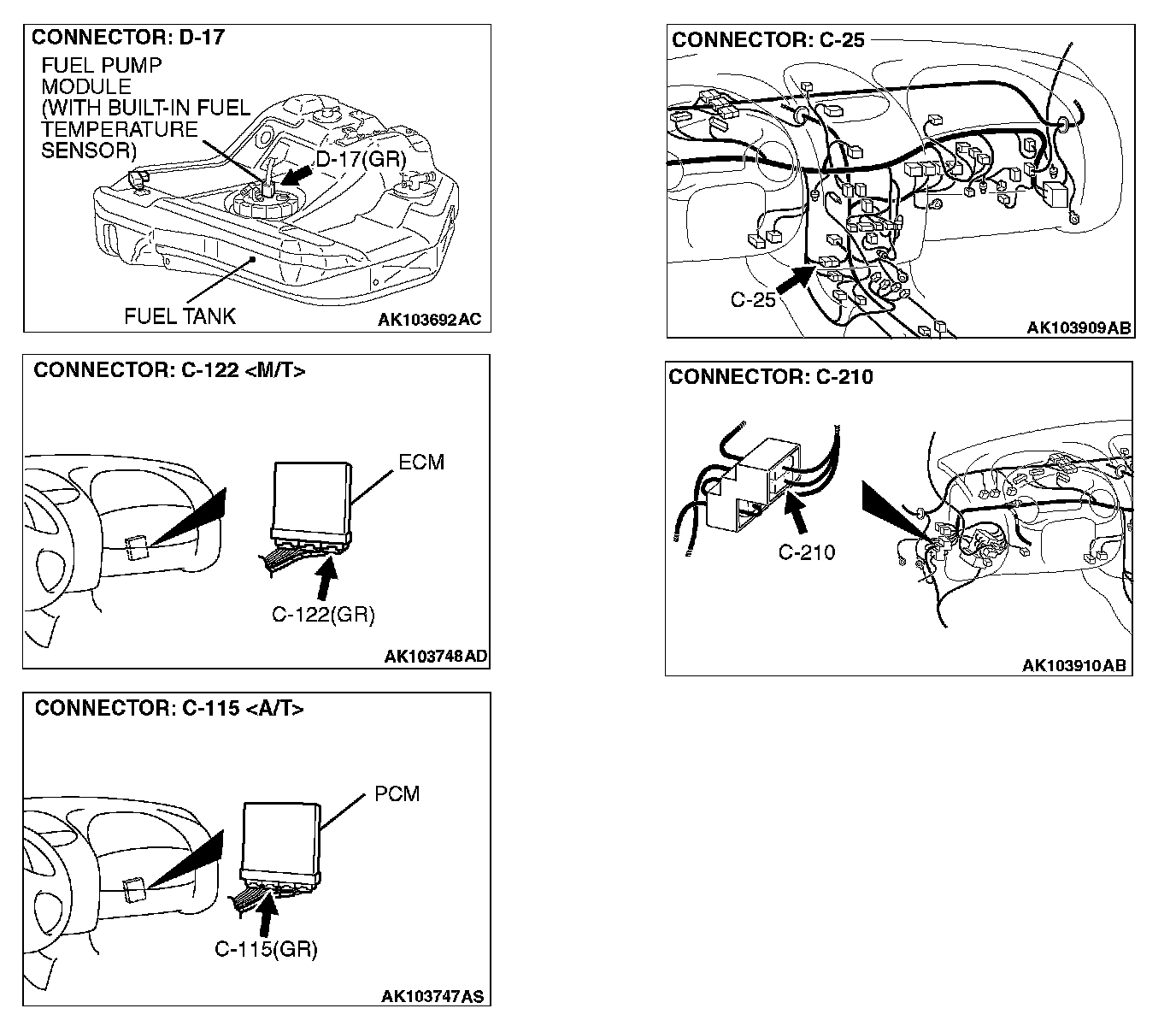 CONNECTOR: D-17

FUEL PUMP MODULE (WITH BUILT-IN FUEL TEMPERATURE SENSOR)

D-17(GR)

FUEL TANK

AK103692AC

CONNECTOR: C-122 <M/T>

ECM

C-122(GR)

AK103748AD

CONNECTOR: C-115 <A/T>

PCM

C-115(GR)

AK103747AS

CONNECTOR: C-25

C-25

AK103909AB

CONNECTOR: C-210

C-210

AK103910AB