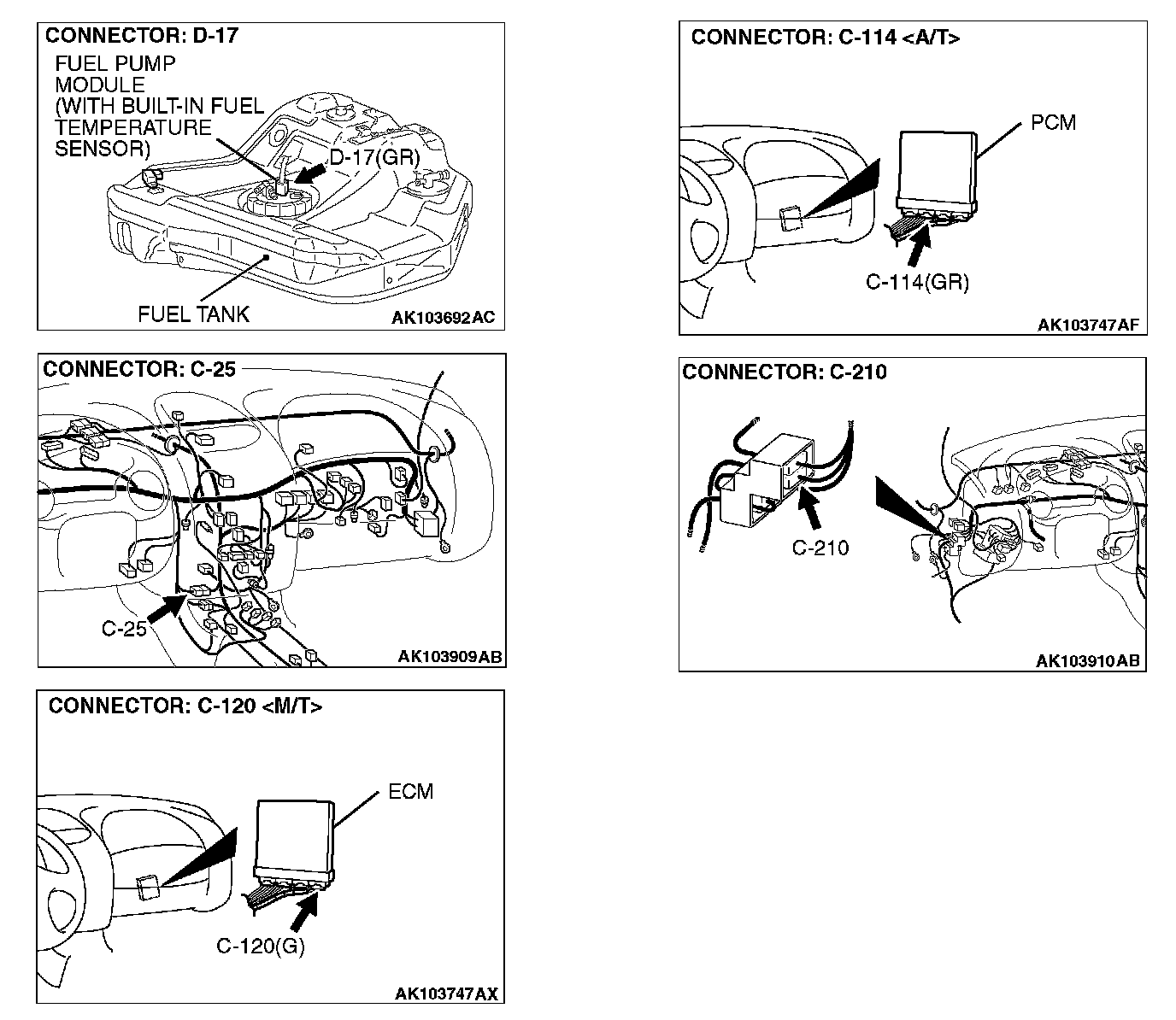 CONNECTOR: D-17
FUEL PUMP MODULE (WITH BUILT-IN FUEL TEMPERATURE SENSOR)
D-17(GR)
FUEL TANK
AK103692AC

CONNECTOR: C-25
C-25
AK103909AB

CONNECTOR: C-120 <M/T>
ECM
C-120(G)
AK103747AX

CONNECTOR: C-114 <A/T>
PCM
C-114(GR)
AK103747AF

CONNECTOR: C-210
C-210
AK103910AB