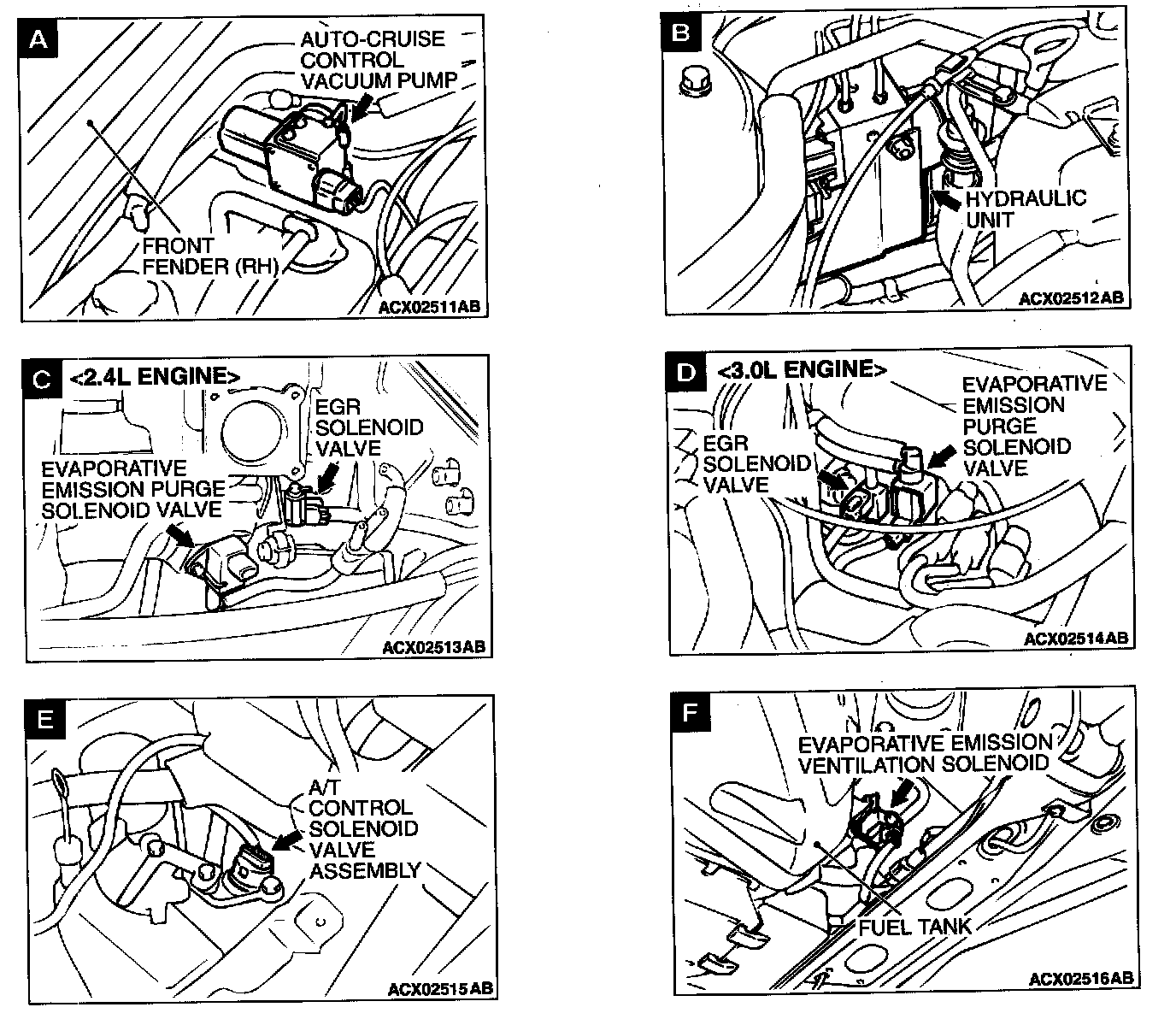 A

AUTO-CRUISE CONTROL VACUUM PUMP

FRONT FENDER (RH)

ACX02511AB

B

HYDRAULIC UNIT

ACX02512AB

C

<2.4L ENGINE>

EGR SOLENOID VALVE

EVAPORATIVE EMISSION PURGE SOLENOID VALVE

ACX02513AB

D

<3.0L ENGINE>

EVAPORATIVE EMISSION PURGE SOLENOID VALVE

EGR SOLENOID VALVE

ACX02514AB

E

A/T CONTROL SOLENOID VALVE ASSEMBLY

ACX02515AB

F

EVAPORATIVE EMISSION VENTILATION SOLENOID

FUEL TANK

ACX02516AB