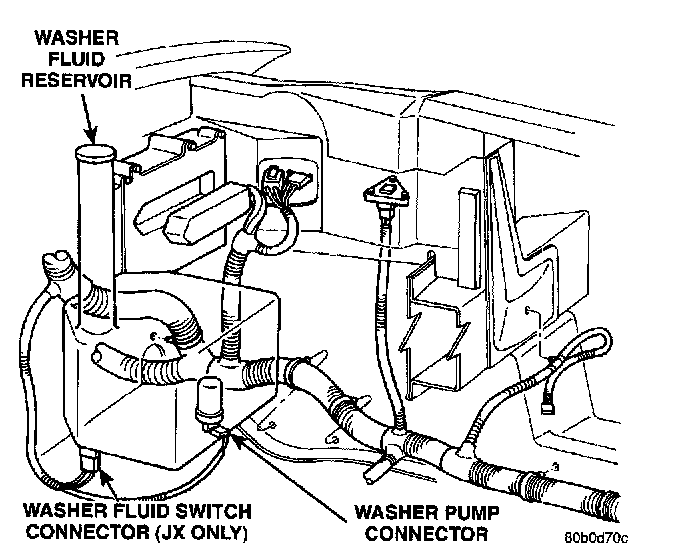 WASHER FLUID RESERVOIR

WASHER FLUID SWITCH CONNECTOR (JX ONLY)

WASHER PUMP CONNECTOR

80b0d70c