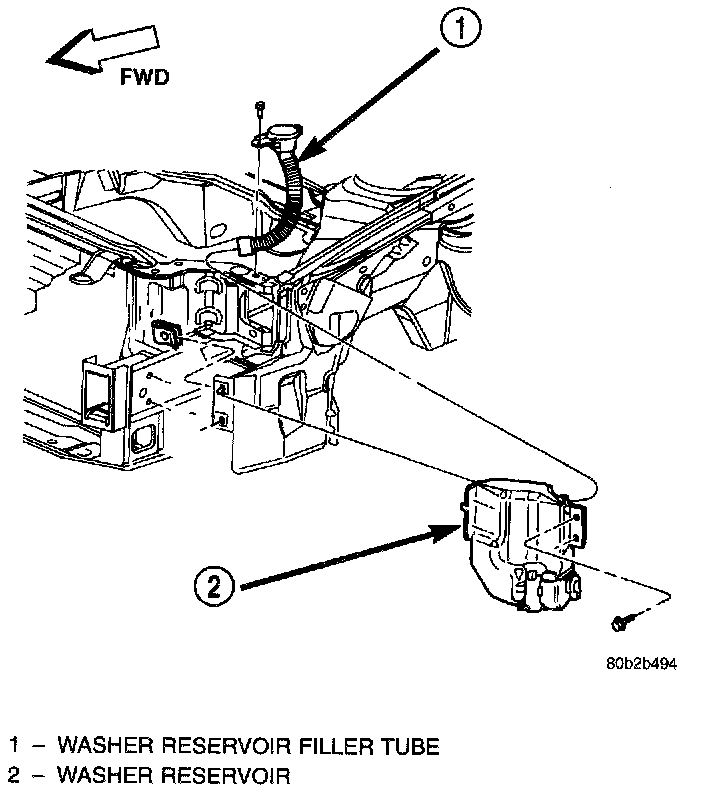 FWD

1

2

80b2b494

1 – WASHER RESERVOIR FILLER TUBE
2 – WASHER RESERVOIR