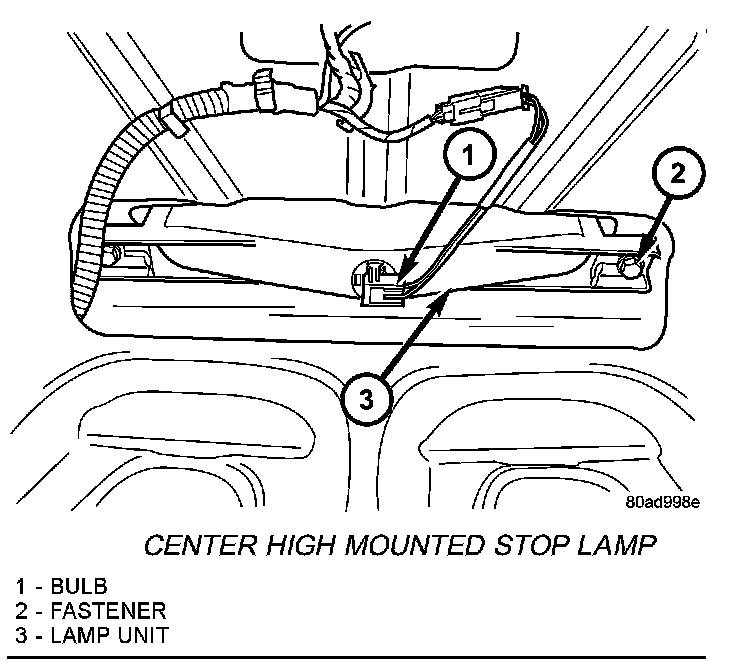 1

2

3

80ad998e

CENTER HIGH MOUNTED STOP LAMP

1 - BULB
2 - FASTENER
3 - LAMP UNIT