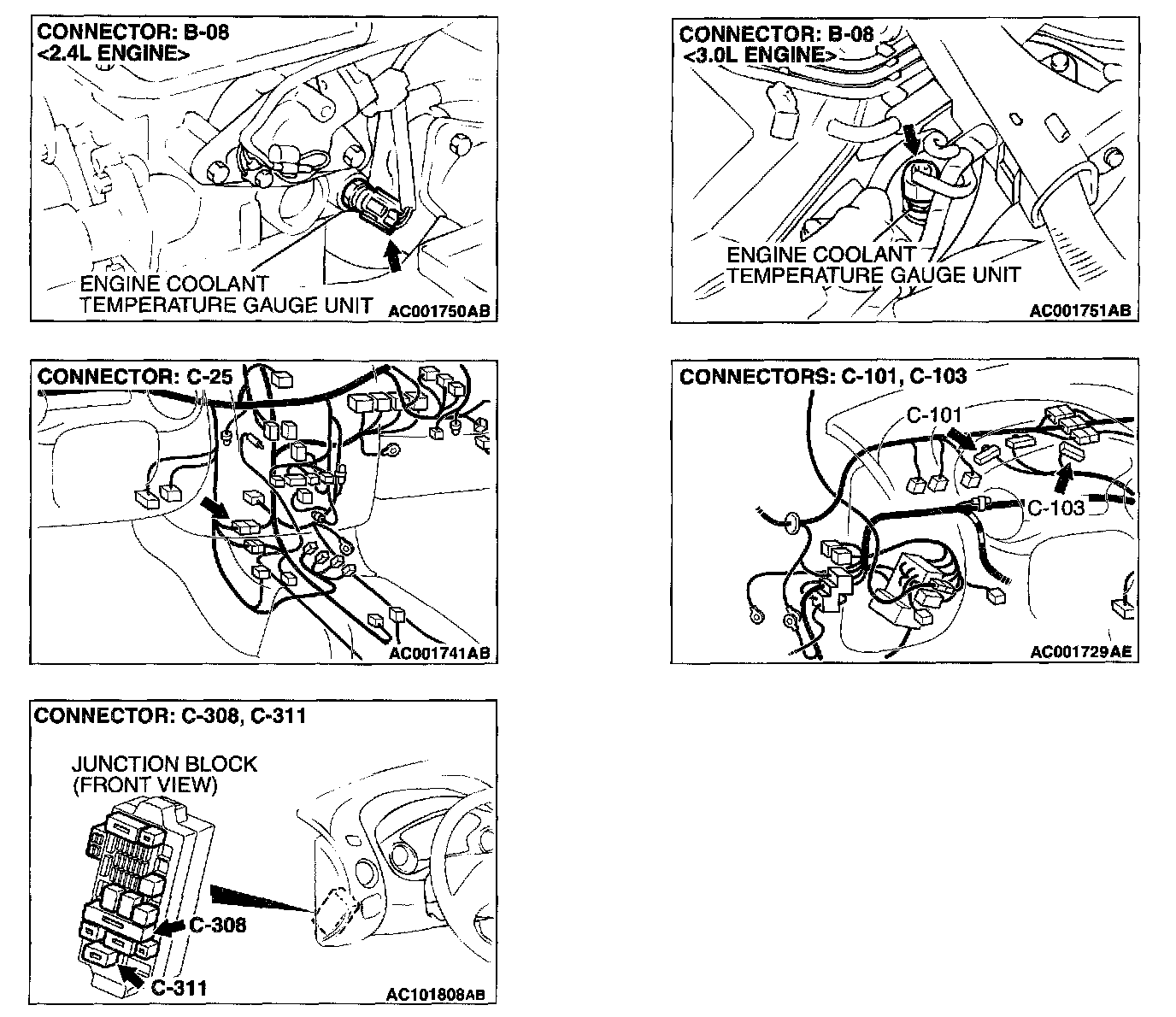 CONNECTOR: B-08
<2.4L ENGINE>

ENGINE COOLANT
TEMPERATURE GAUGE UNIT

AC001750AB

CONNECTOR: B-08
<3.0L ENGINE>

ENGINE COOLANT
TEMPERATURE GAUGE UNIT

AC001751AB

CONNECTOR: C-25

AC001741AB

CONNECTORS: C-101, C-103

C-101

C-103

AC001729AE

CONNECTOR: C-308, C-311

JUNCTION BLOCK
(FRONT VIEW)

C-308

C-311

AC101808AB